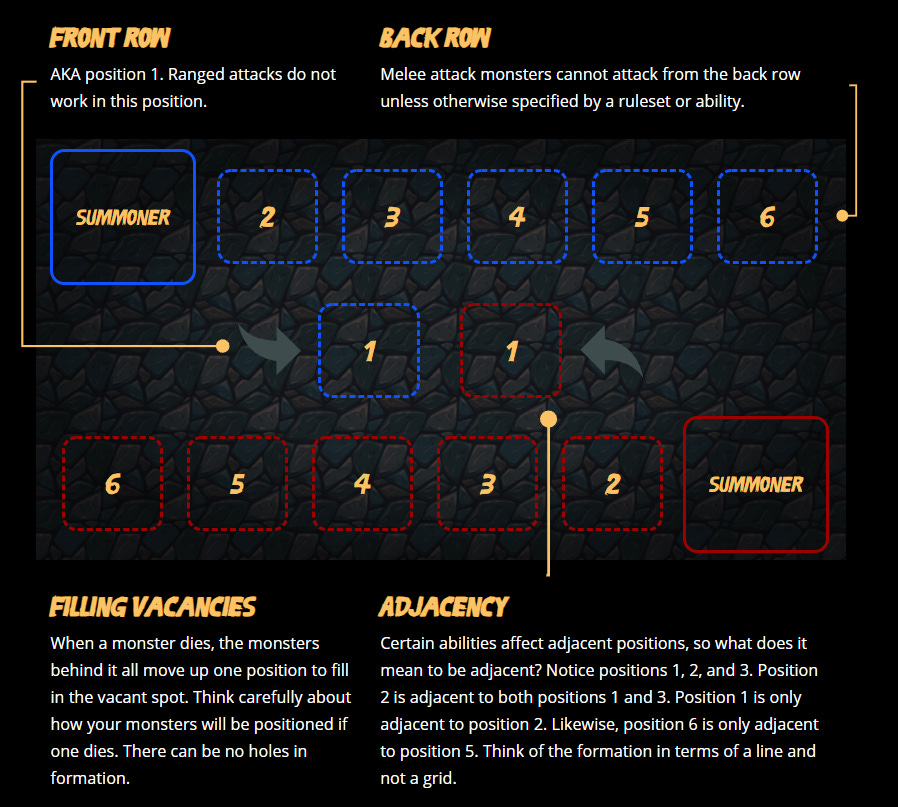 FRONT ROW

AKA position 1. Ranged attacks do not work in this position.

BACK ROW

Melee attack monsters cannot attack from the back row unless otherwise specified by a ruleset or ability.

SUMMONER

2

3

4

5

6

1

1

6

5

4

3

2

SUMMONER

FILLING VACANCIES

When a monster dies, the monsters behind it all move up one position to fill in the vacant spot. Think carefully about how your monsters will be positioned if one dies. There can be no holes in formation.

ADJACENCY

Certain abilities affect adjacent positions, so what does it mean to be adjacent? Notice positions 1, 2, and 3. Position 2 is adjacent to both positions 1 and 3. Position 1 is only adjacent to position 2. Likewise, position 6 is only adjacent to position 5. Think of the formation in terms of a line and not a grid.