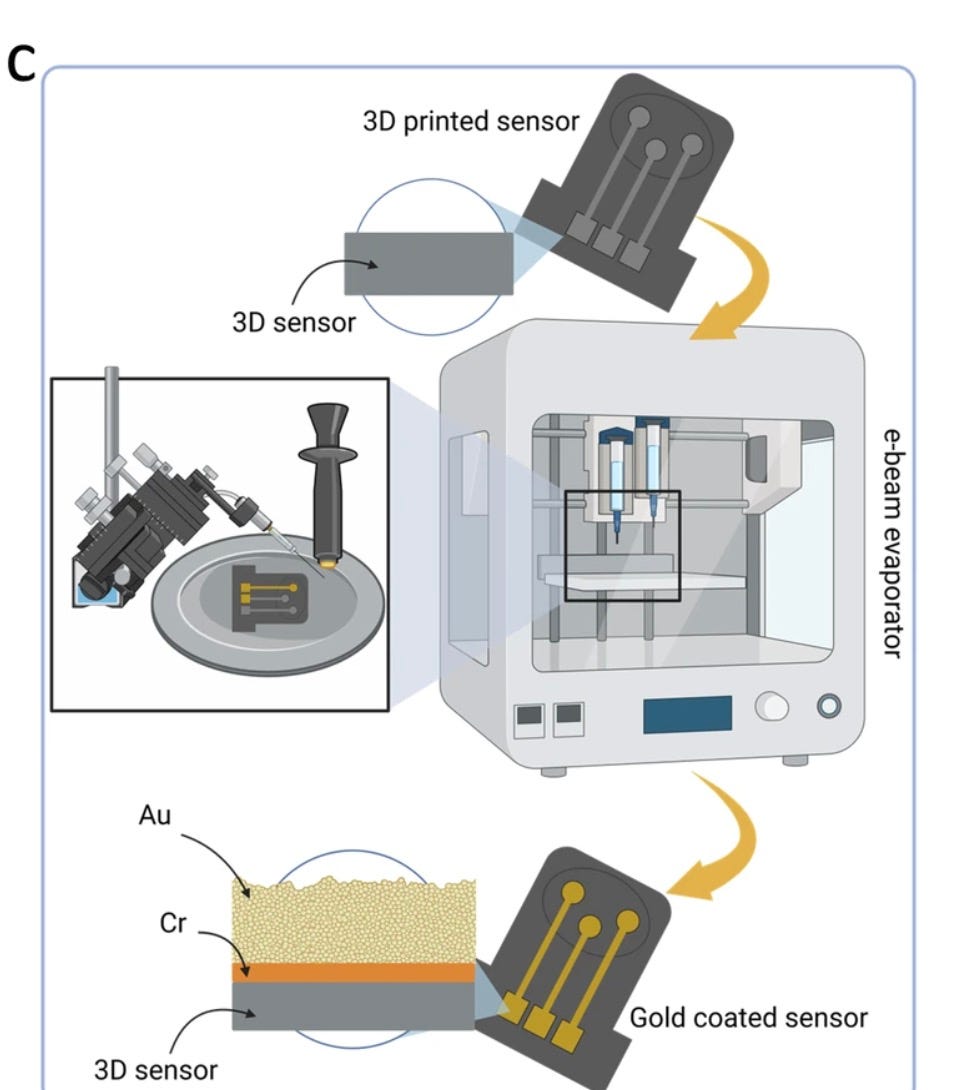 C

3D printed sensor

3D sensor

e-beam evaporator

Au

Cr

3D sensor

Gold coated sensor