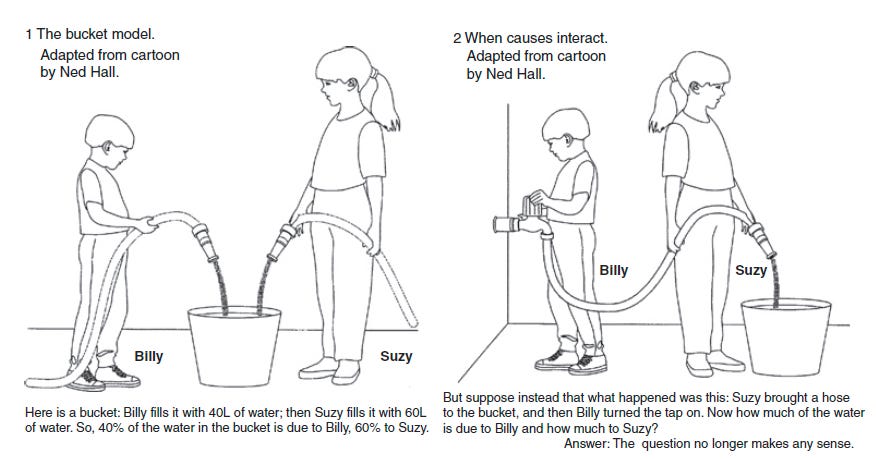 1 The bucket model.
Adapted from cartoon by Ned Hall.

Billy

Suzy

Here is a bucket: Billy fills it with 40L of water; then Suzy fills it with 60L of water. So, 40% of the water in the bucket is due to Billy, 60% to Suzy.

2 When causes interact.
Adapted from cartoon by Ned Hall.

Billy

Suzy

But suppose instead that what happened was this: Suzy brought a hose to the bucket, and then Billy turned the tap on. Now how much of the water is due to Billy and how much to Suzy?

Answer: The question no longer makes any sense.