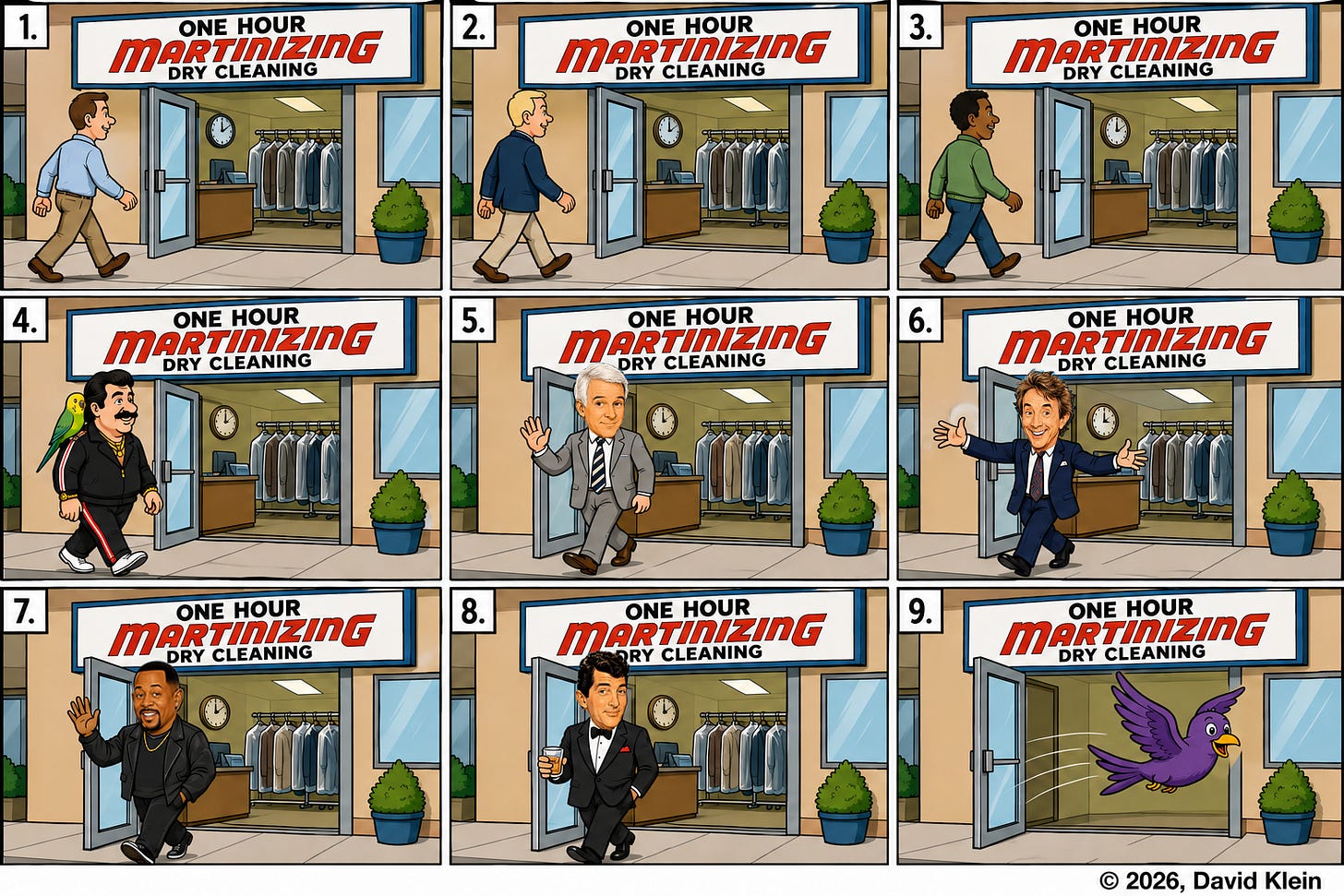 1.
ONE HOUR
MARTINIZING
DRY CLEANING

2.
ONE HOUR
MARTINIZING
DRY CLEANING

3.
ONE HOUR
MARTINIZING
DRY CLEANING

4.
ONE HOUR
MARTINIZING
DRY CLEANING

5.
ONE HOUR
MARTINIZING
DRY CLEANING

6.
ONE HOUR
MARTINIZING
DRY CLEANING

7.
ONE HOUR
MARTINIZING
DRY CLEANING

8.
ONE HOUR
MARTINIZING
DRY CLEANING

9.
ONE HOUR
MARTINIZING
DRY CLEANING

© 2026, David Klein