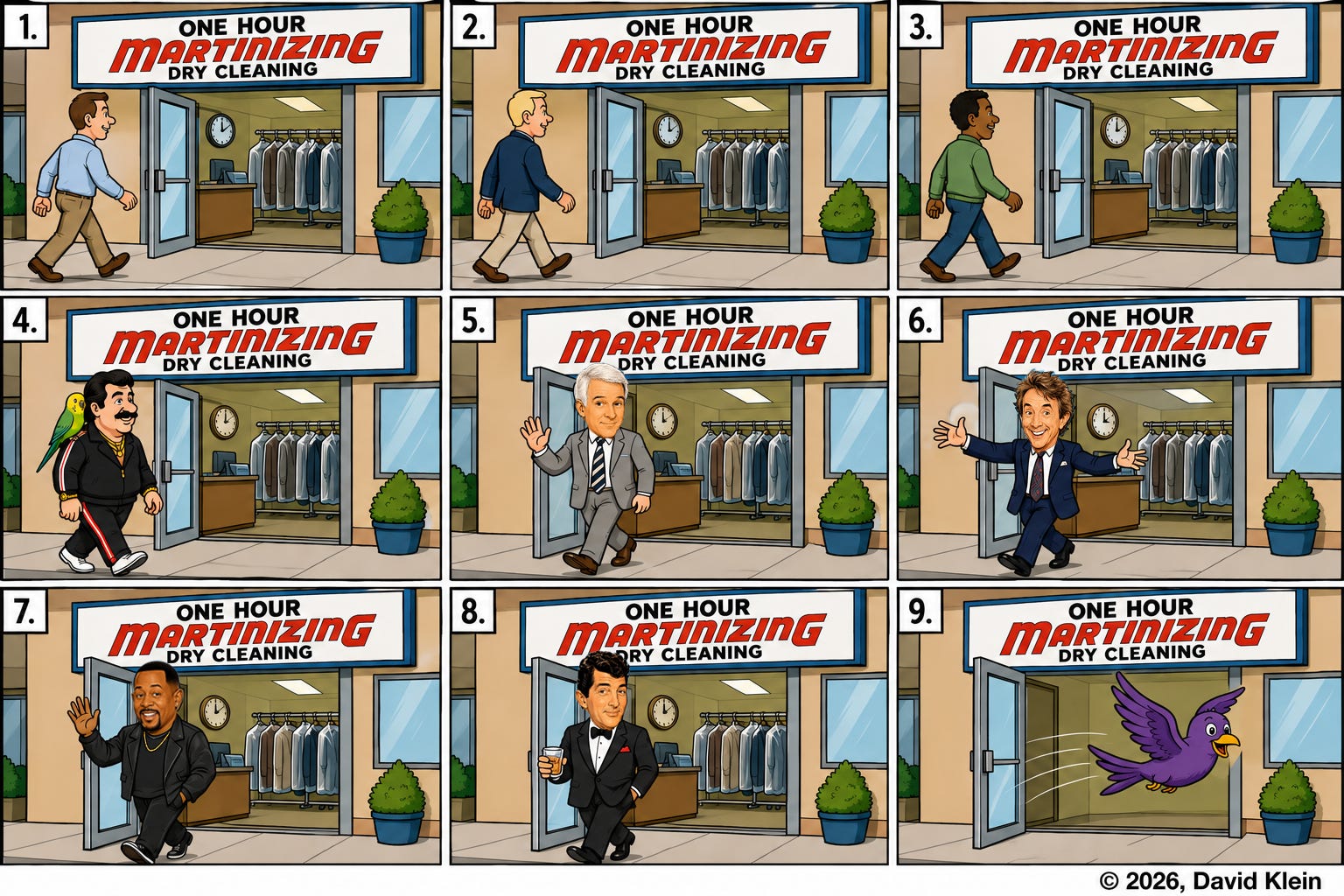 1.
ONE HOUR
MARTINIZING
DRY CLEANING

2.
ONE HOUR
MARTINIZING
DRY CLEANING

3.
ONE HOUR
MARTINIZING
DRY CLEANING

4.
ONE HOUR
MARTINIZING
DRY CLEANING

5.
ONE HOUR
MARTINIZING
DRY CLEANING

6.
ONE HOUR
MARTINIZING
DRY CLEANING

7.
ONE HOUR
MARTINIZING
DRY CLEANING

8.
ONE HOUR
MARTINIZING
DRY CLEANING

9.
ONE HOUR
MARTINIZING
DRY CLEANING

© 2026, David Klein