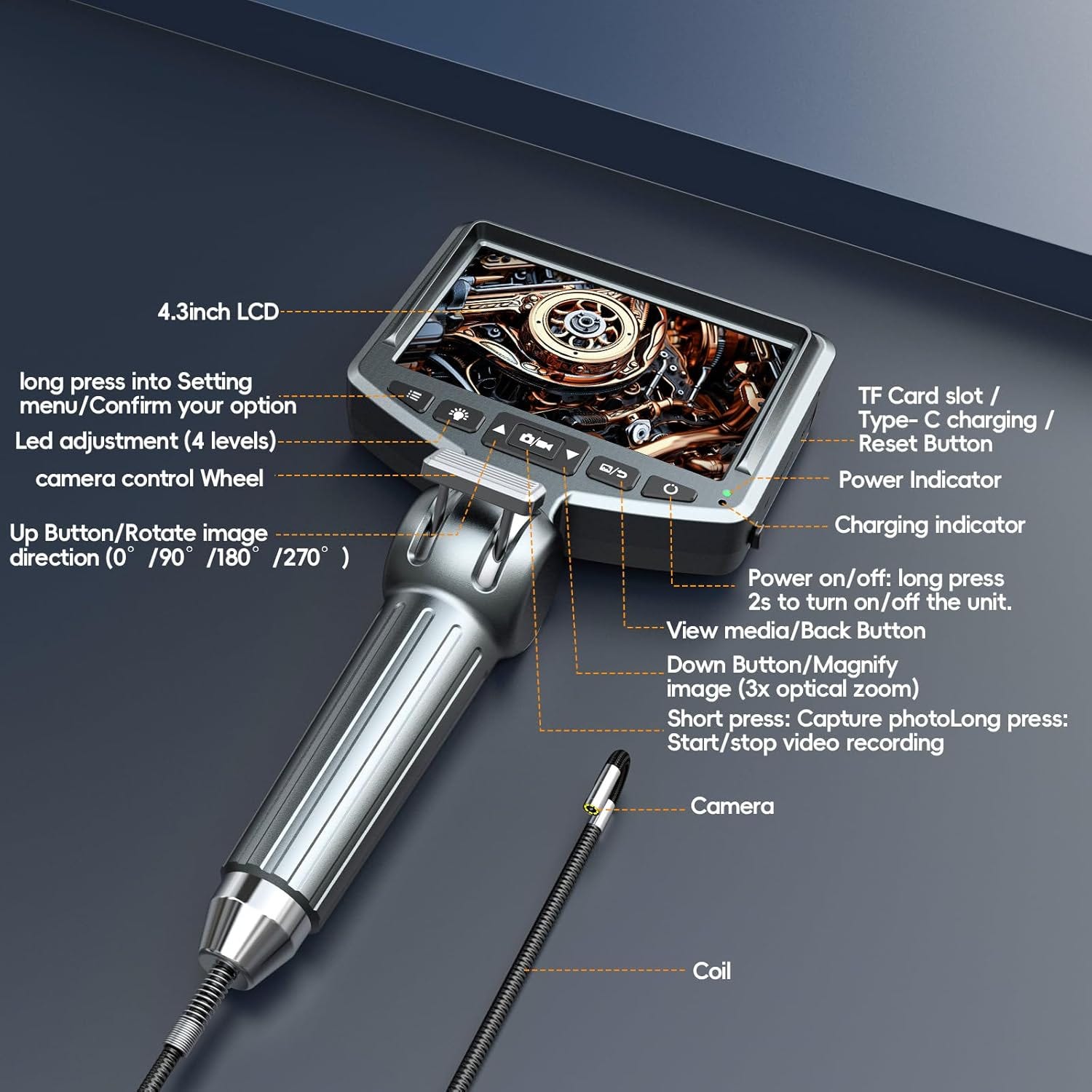 4.3inch LCD

long press into Setting menu/Confirm your option

Led adjustment (4 levels)

camera control Wheel

Up Button/Rotate image direction (0° /90° /180° /270° )

TF Card slot / Type- C charging / Reset Button

Power Indicator

Charging indicator

Power on/off: long press 2s to turn on/off the unit.

View media/Back Button

Down Button/Magnify image (3x optical zoom)

Short press: Capture photoLong press: Start/stop video recording

Camera

Coil