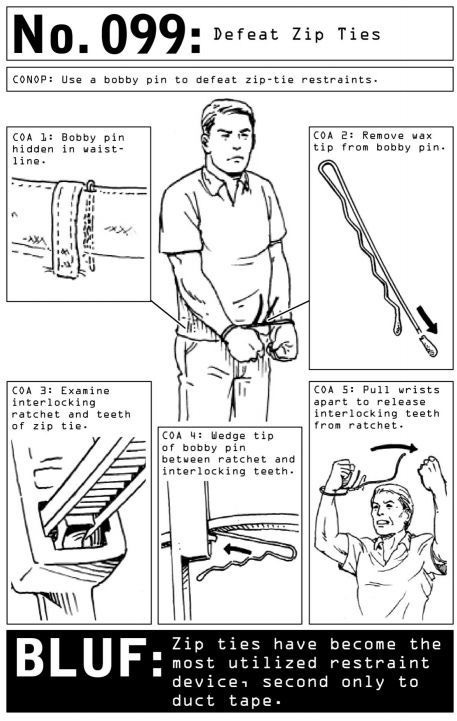 No. 099: Defeat Zip Ties

CONOP: Use a bobby pin to defeat zip-tie restraints.

COA 1: Bobby pin hidden in waistline.

COA 2: Remove wax tip from bobby pin.

COA 3: Examine interlocking ratchet and teeth of zip tie.

COA 4: Wedge tip of bobby pin between ratchet and interlocking teeth.

COA 5: Pull wrists apart to release interlocking teeth from ratchet.

BLUF: Zip ties have become the most utilized restraint device, second only to duct tape.