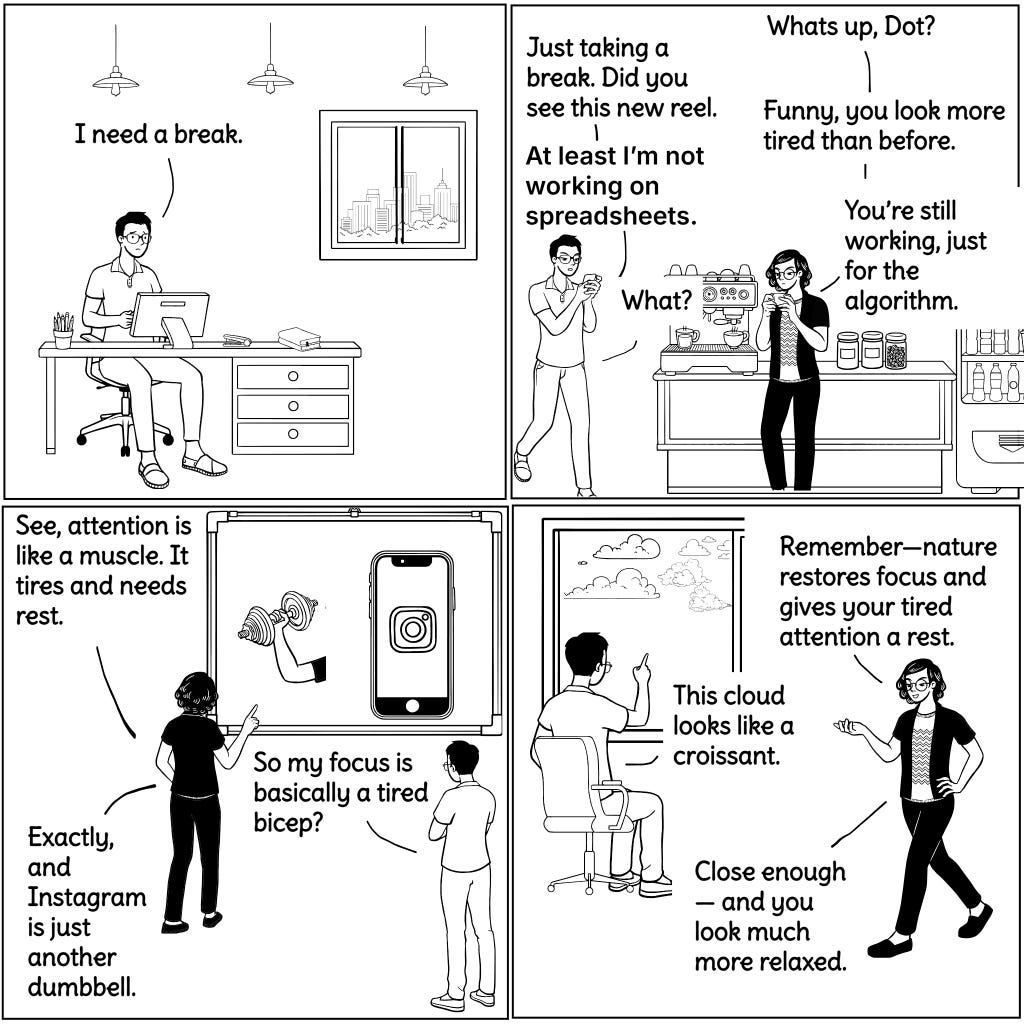 I need a break.

Whats up, Dot?

Just taking a break. Did you see this new reel.

Funny, you look more tired than before.

At least I'm not working on spreadsheets.

You're still working, just for the algorithm.

What?

See, attention is like a muscle. It tires and needs rest.

So my focus is basically a tired bicep?

Exactly, and Instagram is just another dumbbell.

Remember—nature restores focus and gives your tired attention a rest.

This cloud looks like a croissant.

Close enough — and you look much more relaxed.