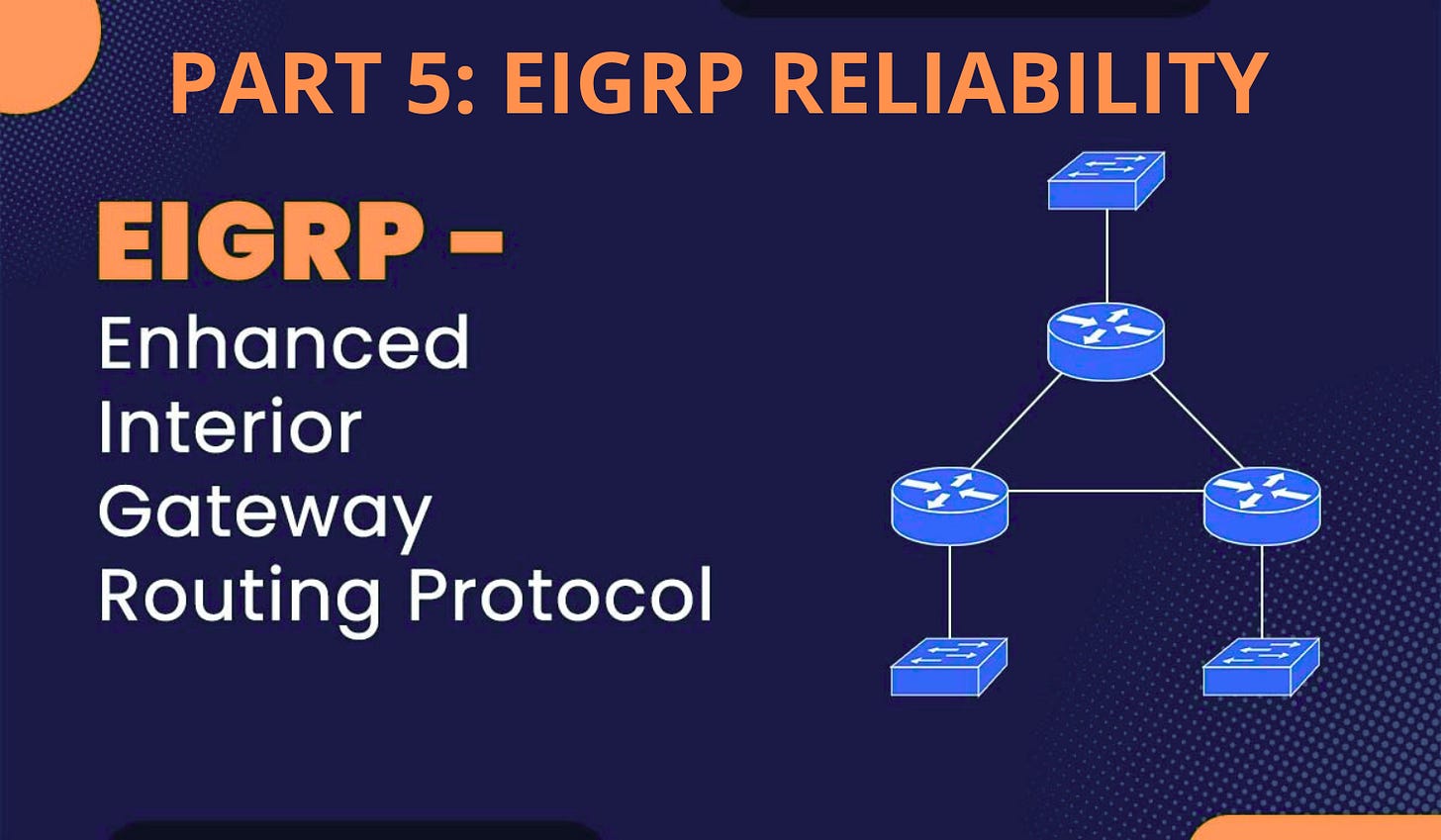 PART 5: EIGRP RELIABILITY

EIGRP –

Enhanced Interior Gateway Routing Protocol