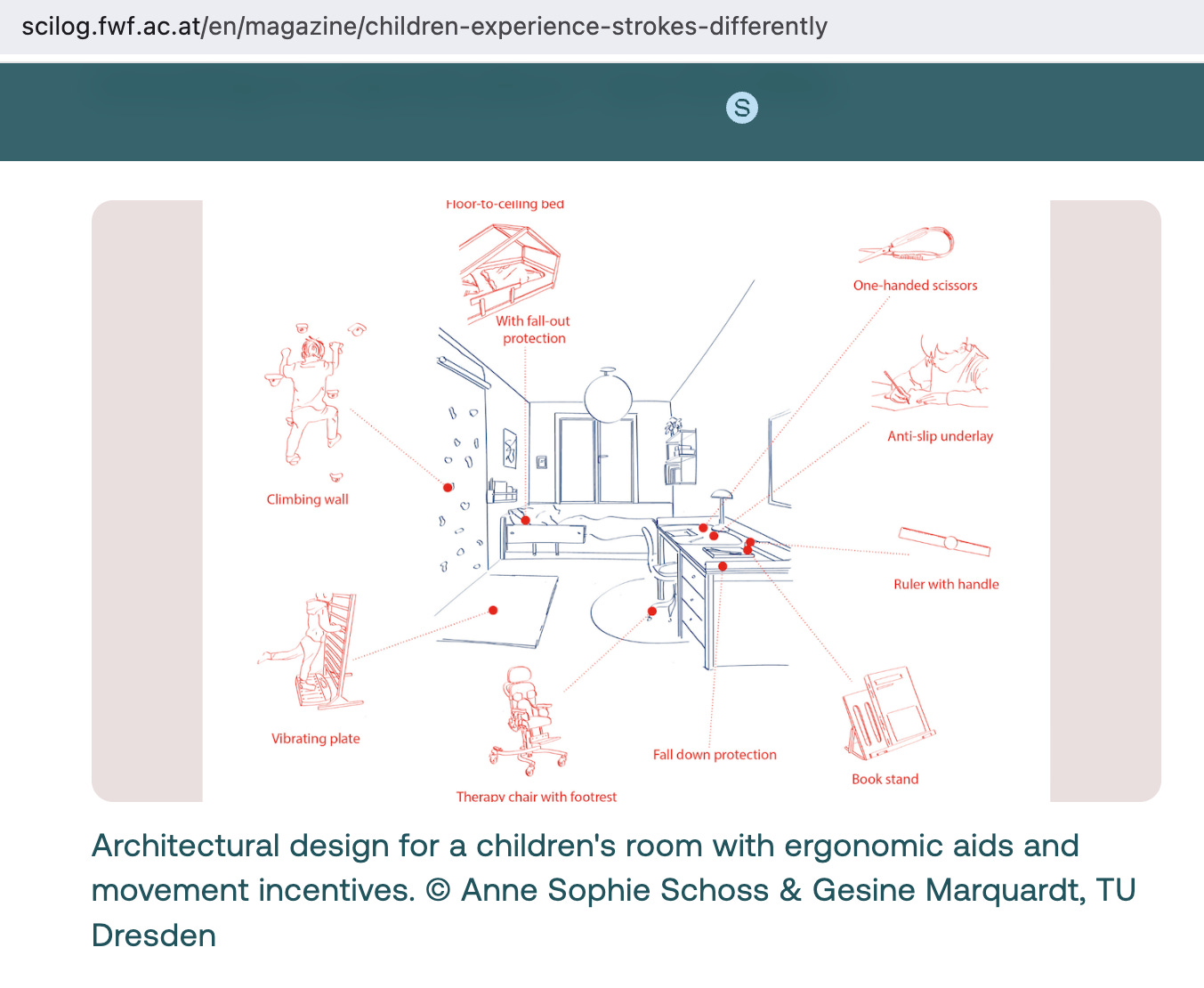 scilog.fwf.ac.at/en/magazine/children-experience-strokes-differently

S

Floor-to-ceiling bed

With fall-out protection

One-handed scissors

Anti-slip underlay

Climbing wall

Ruler with handle

Vibrating plate

Fall down protection

Book stand

Therapy chair with footrest

Architectural design for a children's room with ergonomic aids and movement incentives. © Anne Sophie Schoss & Gesine Marquardt, TU Dresden