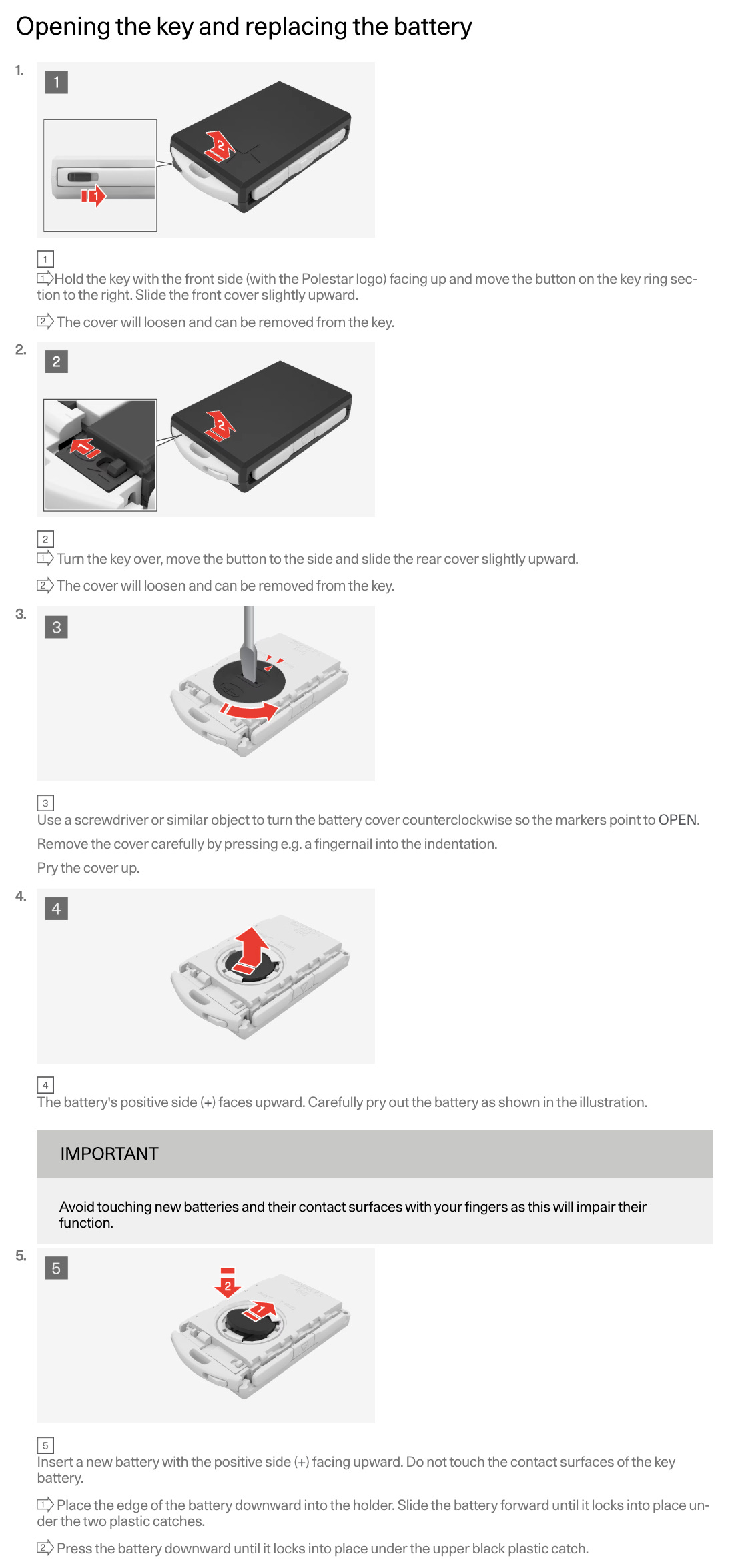 Opening the key and replacing the battery

1.

1

1

2

1

1 Hold the key with the front side (with the Polestar logo) facing up and move the button on the key ring section to the right. Slide the front cover slightly upward.

2 The cover will loosen and can be removed from the key.

2.

2

1

2

2

1 Turn the key over, move the button to the side and slide the rear cover slightly upward.

2 The cover will loosen and can be removed from the key.

3.

3

3

Use a screwdriver or similar object to turn the battery cover counterclockwise so the markers point to OPEN.

Remove the cover carefully by pressing e.g. a fingernail into the indentation.

Pry the cover up.

4.

4

4

The battery's positive side (+) faces upward. Carefully pry out the battery as shown in the illustration.

IMPORTANT

Avoid touching new batteries and their contact surfaces with your fingers as this will impair their function.

5.

5

2

1

5

Insert a new battery with the positive side (+) facing upward. Do not touch the contact surfaces of the key battery.

1 Place the edge of the battery downward into the holder. Slide the battery forward until it locks into place under the two plastic catches.

2 Press the battery downward until it locks into place under the upper black plastic catch.