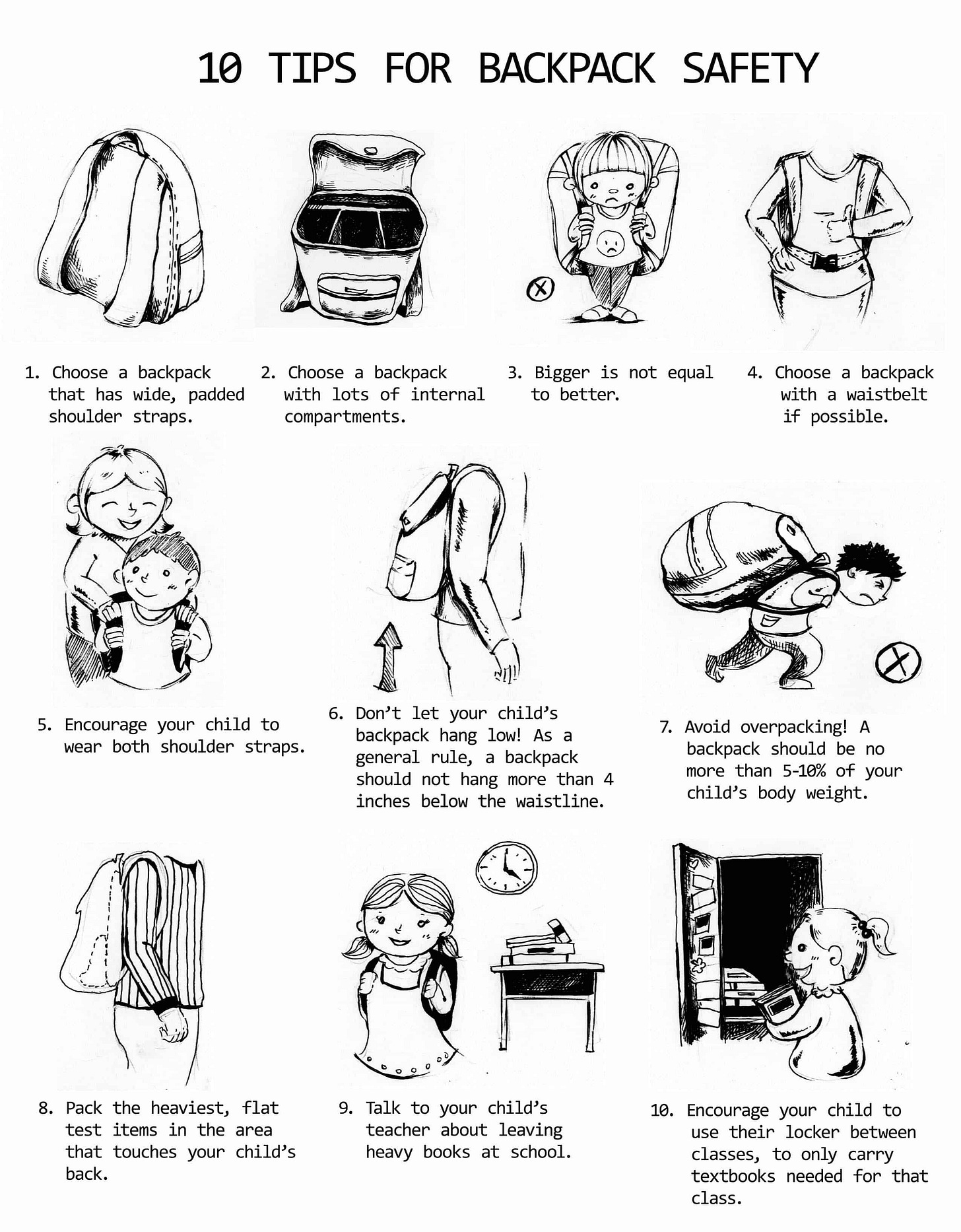 10 TIPS FOR BACKPACK SAFETY

1. Choose a backpack that has wide, padded shoulder straps.

2. Choose a backpack with lots of internal compartments.

3. Bigger is not equal to better.

4. Choose a backpack with a waistbelt if possible.

5. Encourage your child to wear both shoulder straps.

6. Don't let your child's backpack hang low! As a general rule, a backpack should not hang more than 4 inches below the waistline.

7. Avoid overpacking! A backpack should be no more than 5-10% of your child's body weight.

8. Pack the heaviest, flat test items in the area that touches your child's back.

9. Talk to your child's teacher about leaving heavy books at school.

10. Encourage your child to use their locker between classes, to only carry textbooks needed for that class.