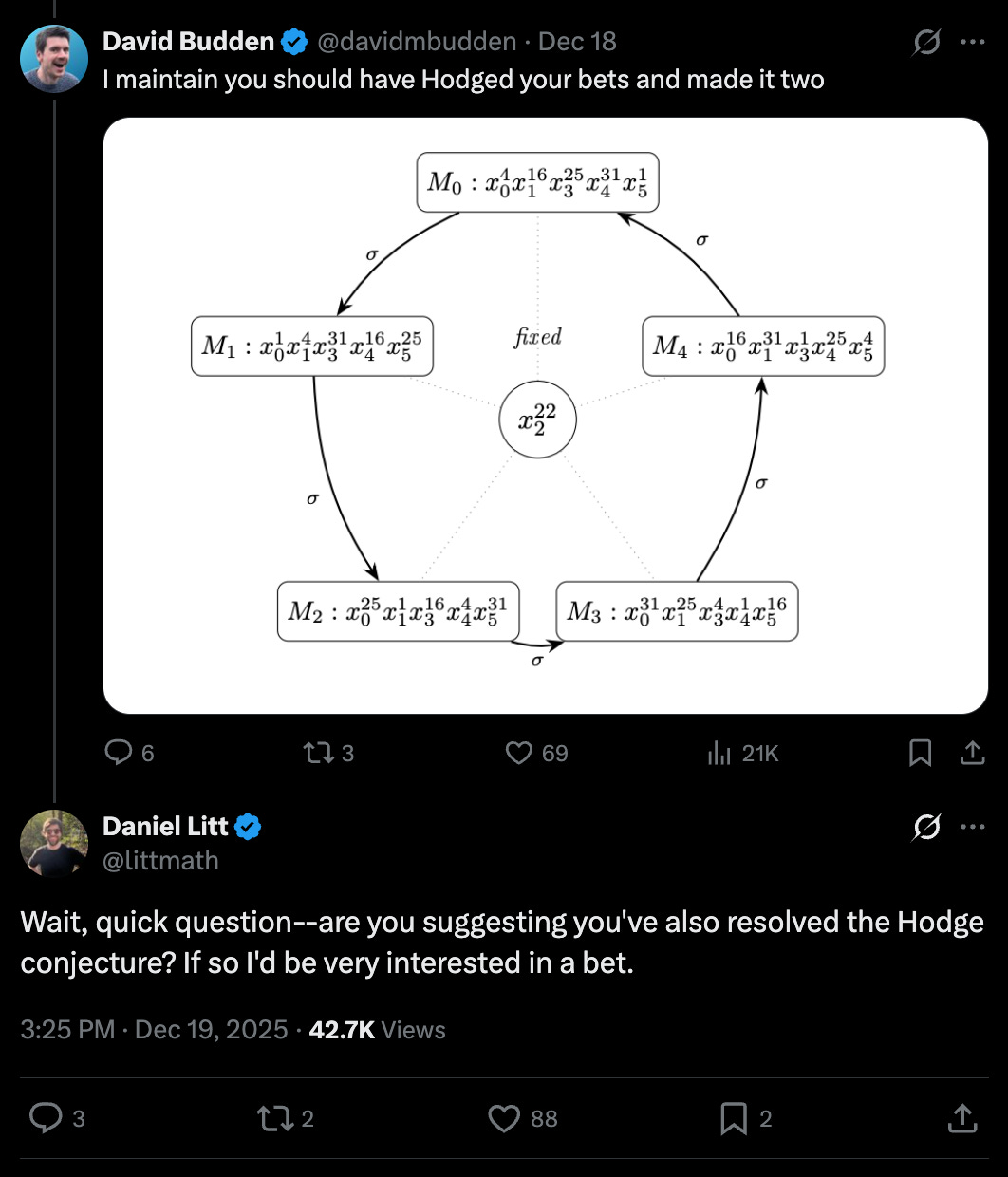 David Budden @davidmbudden · Dec 18
I maintain you should have Hodged your bets and made it two

$M_0 : x_0^4 x_1^{16} x_3^{25} x_4^{31} x_5^1$

$\sigma$

$\sigma$

$M_1 : x_0^1 x_1^4 x_3^{31} x_4^{16} x_5^{25}$

fixed

$M_4 : x_0^{16} x_1^{31} x_3^1 x_4^{25} x_5^4$

$x_2^{22}$

$\sigma$

$\sigma$

$M_2 : x_0^{25} x_1^1 x_3^{16} x_4^4 x_5^{31}$

$M_3 : x_0^{31} x_1^{25} x_3^4 x_4^1 x_5^{16}$

$\sigma$

6 3 69 21K

Daniel Litt @littmath

Wait, quick question--are you suggesting you've also resolved the Hodge conjecture? If so I'd be very interested in a bet.

3:25 PM · Dec 19, 2025 · 42.7K Views

3 2 88 2