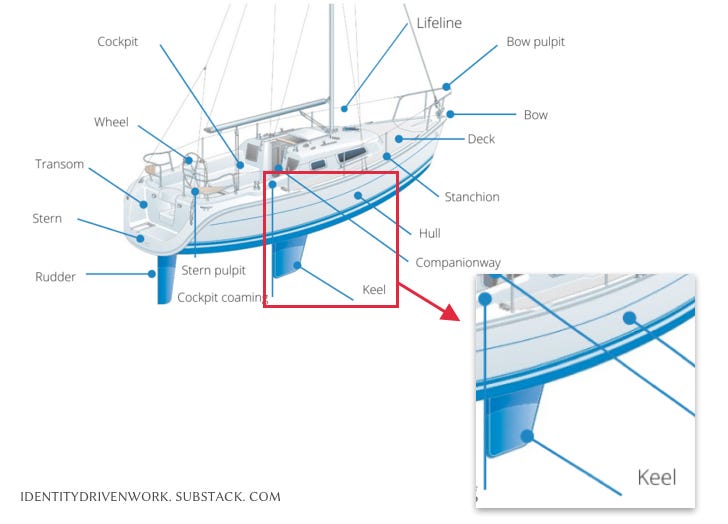 Cockpit

Lifeline

Bow pulpit

Wheel

Bow

Deck

Transom

Stanchion

Stern

Hull

Companionway

Rudder

Stern pulpit

Cockpit coaming

Keel

Keel

IDENTITYDRIVENWORK. SUBSTACK. COM