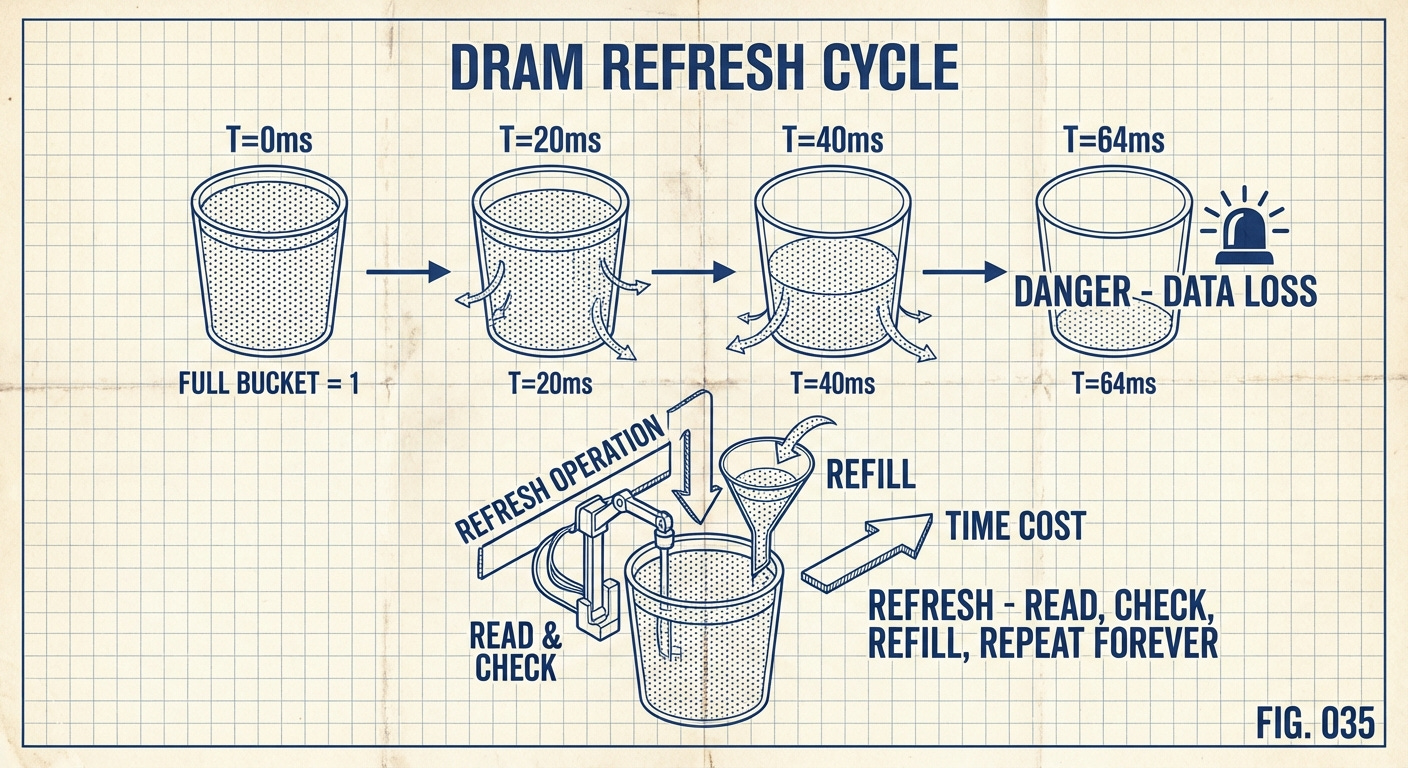 DRAM REFRESH CYCLE

T=0ms

T=20ms

T=40ms

T=64ms

DANGER - DATA LOSS

FULL BUCKET = 1

T=20ms

T=40ms

T=64ms

REFRESH OPERATION

REFILL

TIME COST

READ & CHECK

REFRESH - READ, CHECK, REFILL, REPEAT FOREVER

FIG. 035