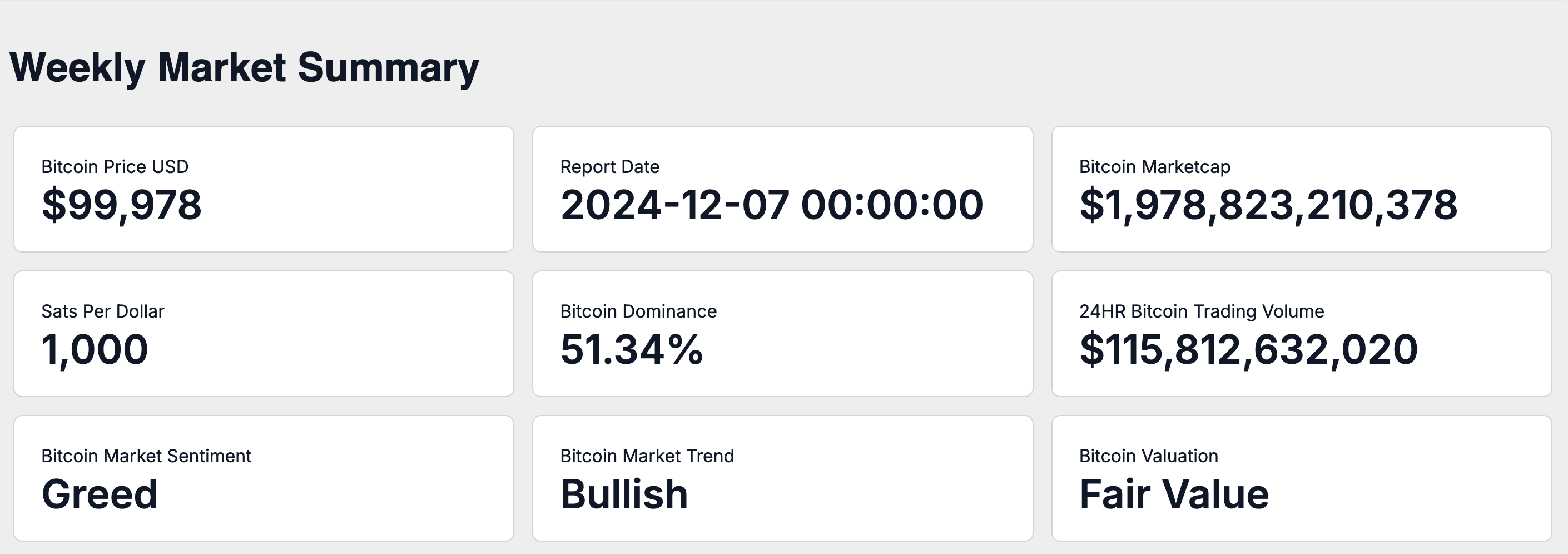 Weekly Market Summary

Bitcoin Price USD
$99,978

Report Date
2024-12-07 00:00:00

Bitcoin Marketcap
$1,978,823,210,378

Sats Per Dollar
1,000

Bitcoin Dominance
51.34%

24HR Bitcoin Trading Volume
$115,812,632,020

Bitcoin Market Sentiment
Greed

Bitcoin Market Trend
Bullish

Bitcoin Valuation
Fair Value