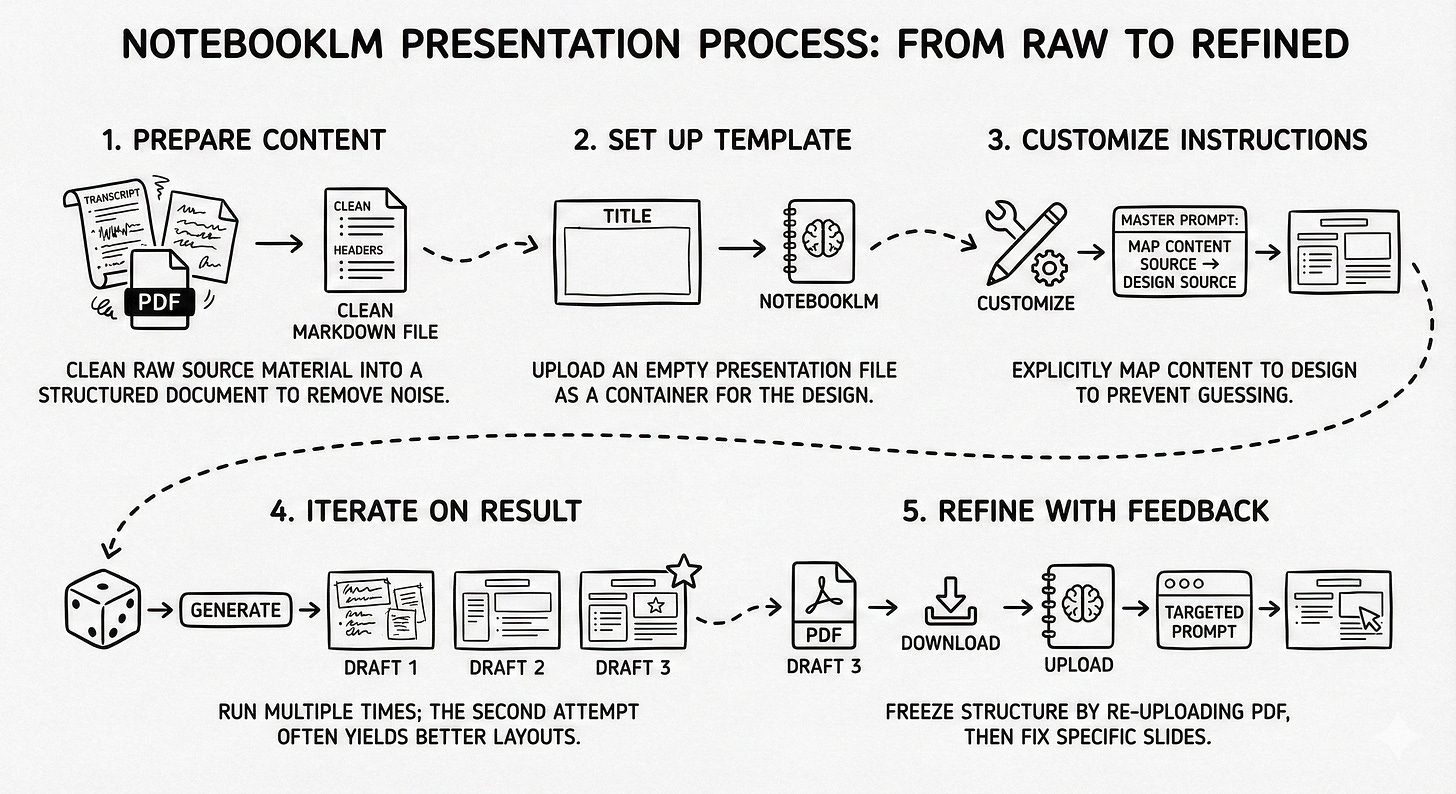 NOTEBOOKLM PRESENTATION PROCESS: FROM RAW TO REFINED

1. PREPARE CONTENT

TRANSCRIPT

PDF

CLEAN

HEADERS

CLEAN MARKDOWN FILE

CLEAN RAW SOURCE MATERIAL INTO A STRUCTURED DOCUMENT TO REMOVE NOISE.

2. SET UP TEMPLATE

TITLE

NOTEBOOKLM

UPLOAD AN EMPTY PRESENTATION FILE AS A CONTAINER FOR THE DESIGN.

3. CUSTOMIZE INSTRUCTIONS

CUSTOMIZE

MASTER PROMPT:
MAP CONTENT SOURCE → DESIGN SOURCE

EXPLICITLY MAP CONTENT TO DESIGN TO PREVENT GUESSING.

4. ITERATE ON RESULT

GENERATE

DRAFT 1

DRAFT 2

DRAFT 3

RUN MULTIPLE TIMES; THE SECOND ATTEMPT OFTEN YIELDS BETTER LAYOUTS.

5. REFINE WITH FEEDBACK

PDF

DRAFT 3

DOWNLOAD

UPLOAD

TARGETED PROMPT

FREEZE STRUCTURE BY RE-UPLOADING PDF, THEN FIX SPECIFIC SLIDES.