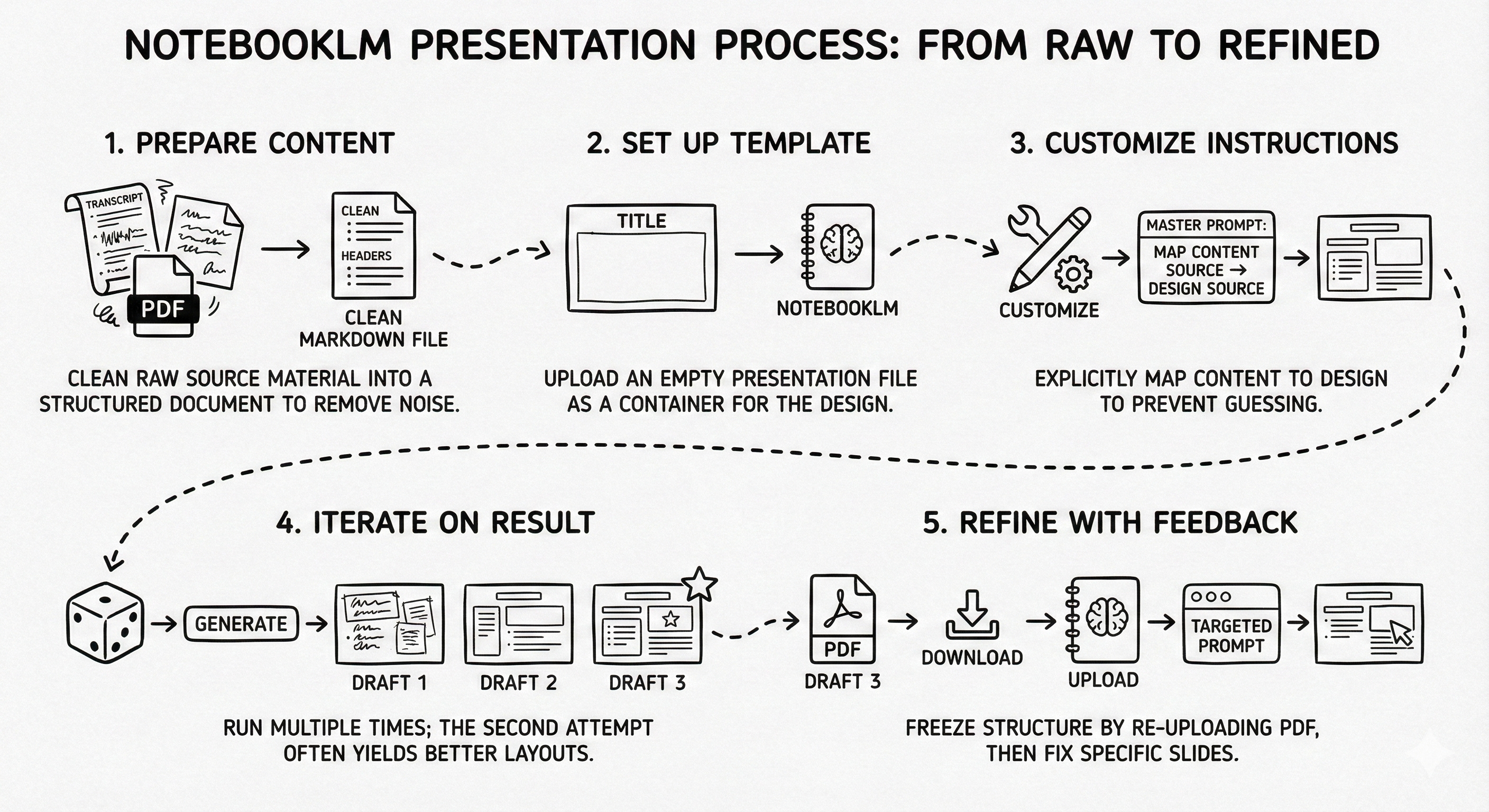 NOTEBOOKLM PRESENTATION PROCESS: FROM RAW TO REFINED

1. PREPARE CONTENT

TRANSCRIPT

PDF

CLEAN

HEADERS

CLEAN MARKDOWN FILE

CLEAN RAW SOURCE MATERIAL INTO A STRUCTURED DOCUMENT TO REMOVE NOISE.

2. SET UP TEMPLATE

TITLE

NOTEBOOKLM

UPLOAD AN EMPTY PRESENTATION FILE AS A CONTAINER FOR THE DESIGN.

3. CUSTOMIZE INSTRUCTIONS

CUSTOMIZE

MASTER PROMPT:

MAP CONTENT SOURCE → DESIGN SOURCE

EXPLICITLY MAP CONTENT TO DESIGN TO PREVENT GUESSING.

4. ITERATE ON RESULT

GENERATE

DRAFT 1

DRAFT 2

DRAFT 3

RUN MULTIPLE TIMES; THE SECOND ATTEMPT OFTEN YIELDS BETTER LAYOUTS.

5. REFINE WITH FEEDBACK

PDF

DRAFT 3

DOWNLOAD

UPLOAD

TARGETED PROMPT

FREEZE STRUCTURE BY RE-UPLOADING PDF, THEN FIX SPECIFIC SLIDES.