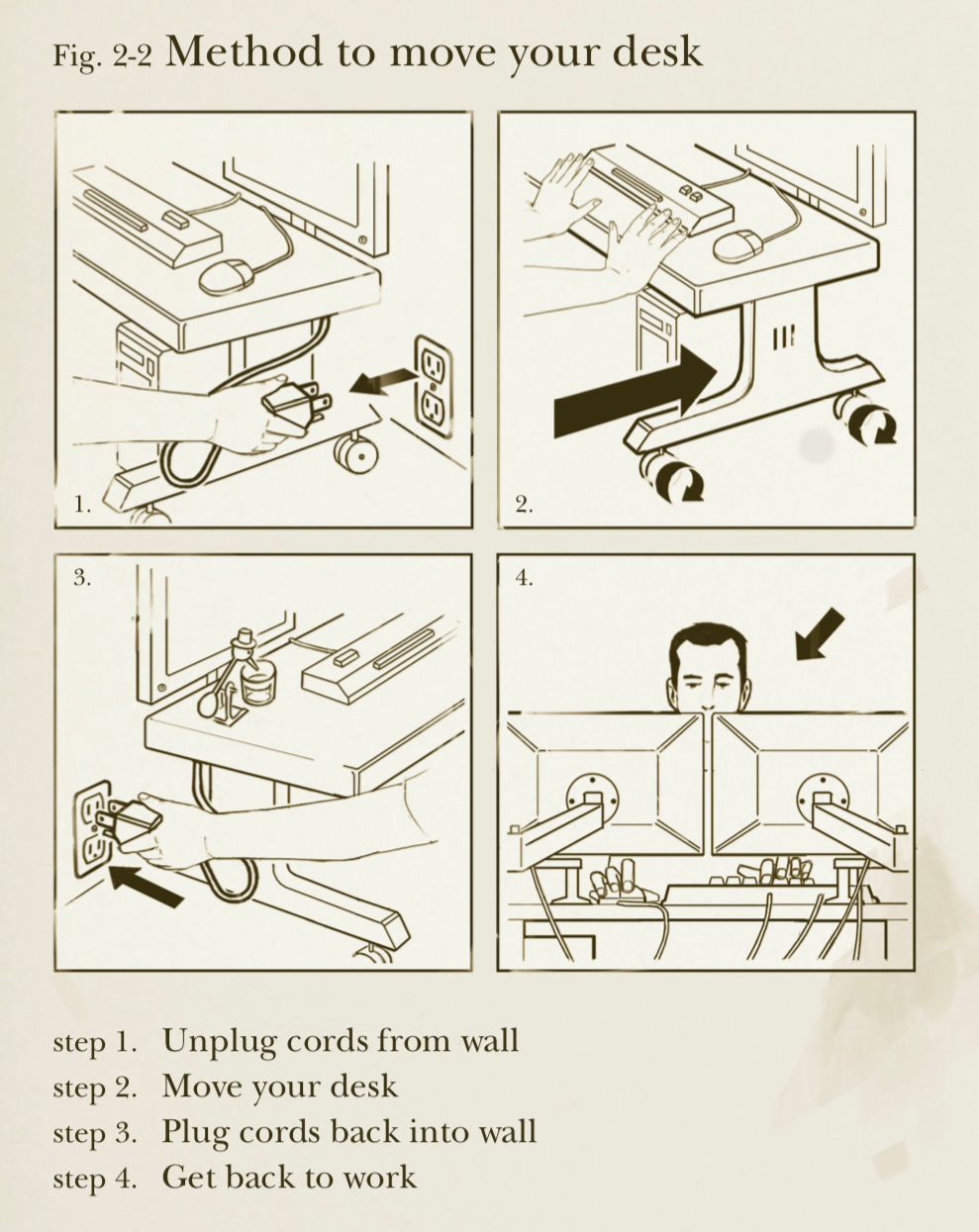 Fig. 2-2 Method to move your desk

1.

2.

3.

4.

step 1. Unplug cords from wall
step 2. Move your desk
step 3. Plug cords back into wall
step 4. Get back to work