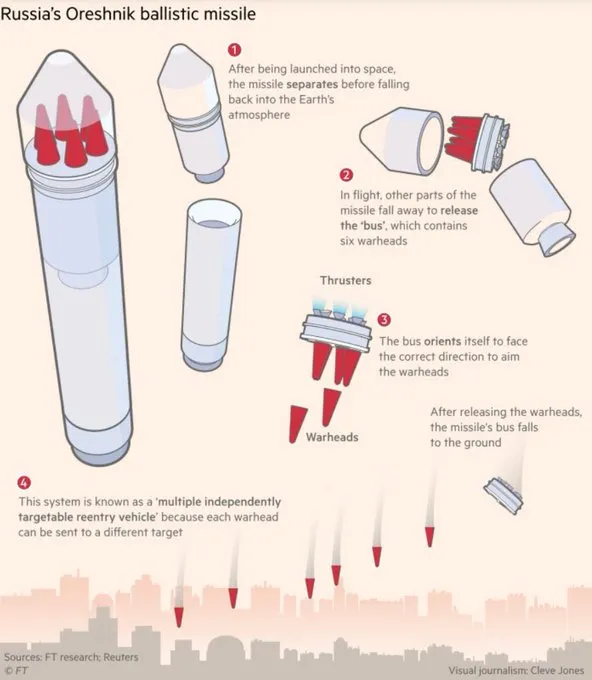 Russia's Oreshnik ballistic missile

1

After being launched into space, the missile separates before falling back into the Earth's atmosphere

2

In flight, other parts of the missile fall away to release the 'bus', which contains six warheads

Thrusters

3

The bus orients itself to face the correct direction to aim the warheads

Warheads

After releasing the warheads, the missile's bus falls to the ground

4

This system is known as a 'multiple independently targetable reentry vehicle' because each warhead can be sent to a different target

Sources: FT research; Reuters
© FT

Visual journalism: Cleve Jones