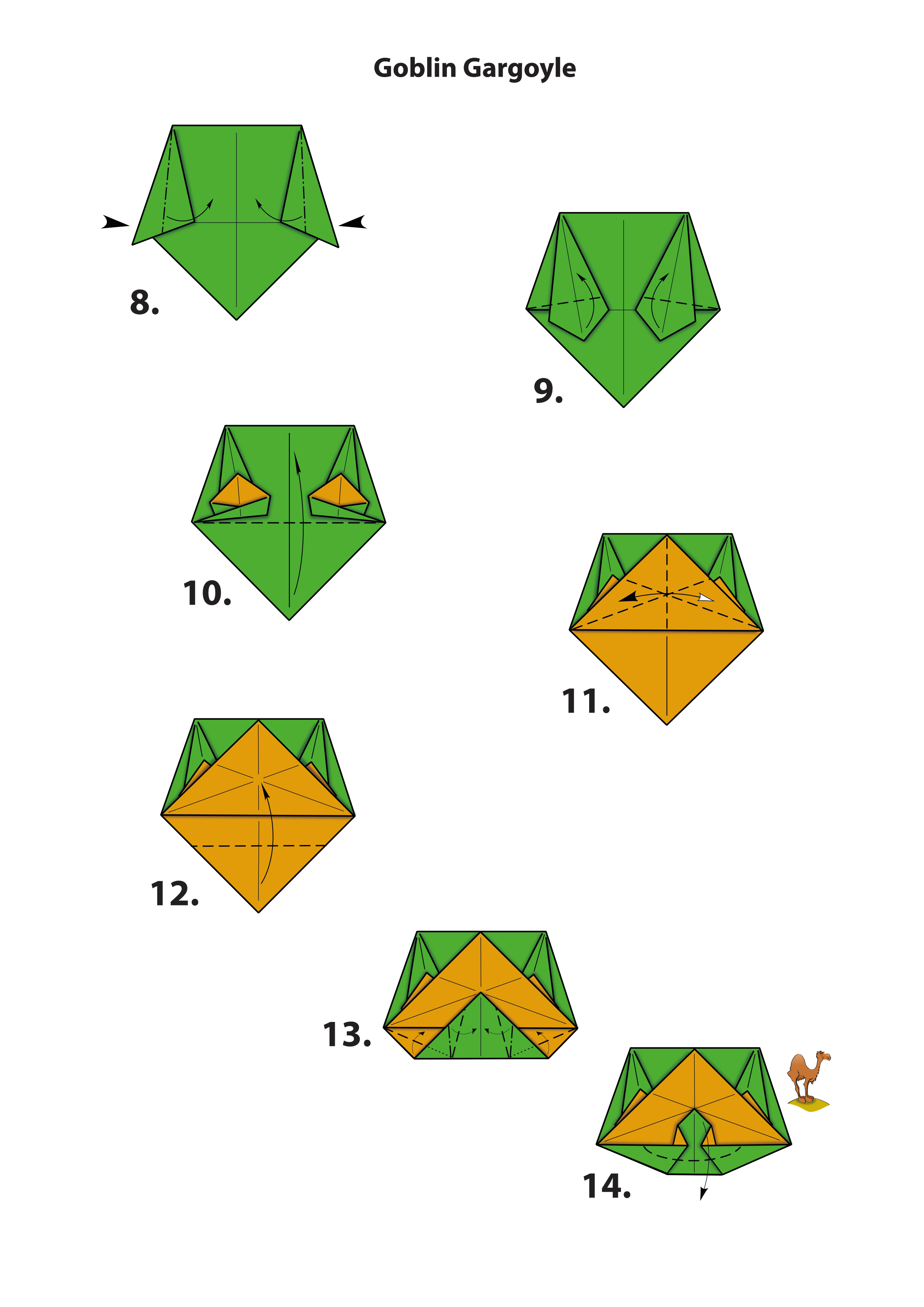 Goblin Gargoyle

8.

9.

10.

11.

12.

13.

14.