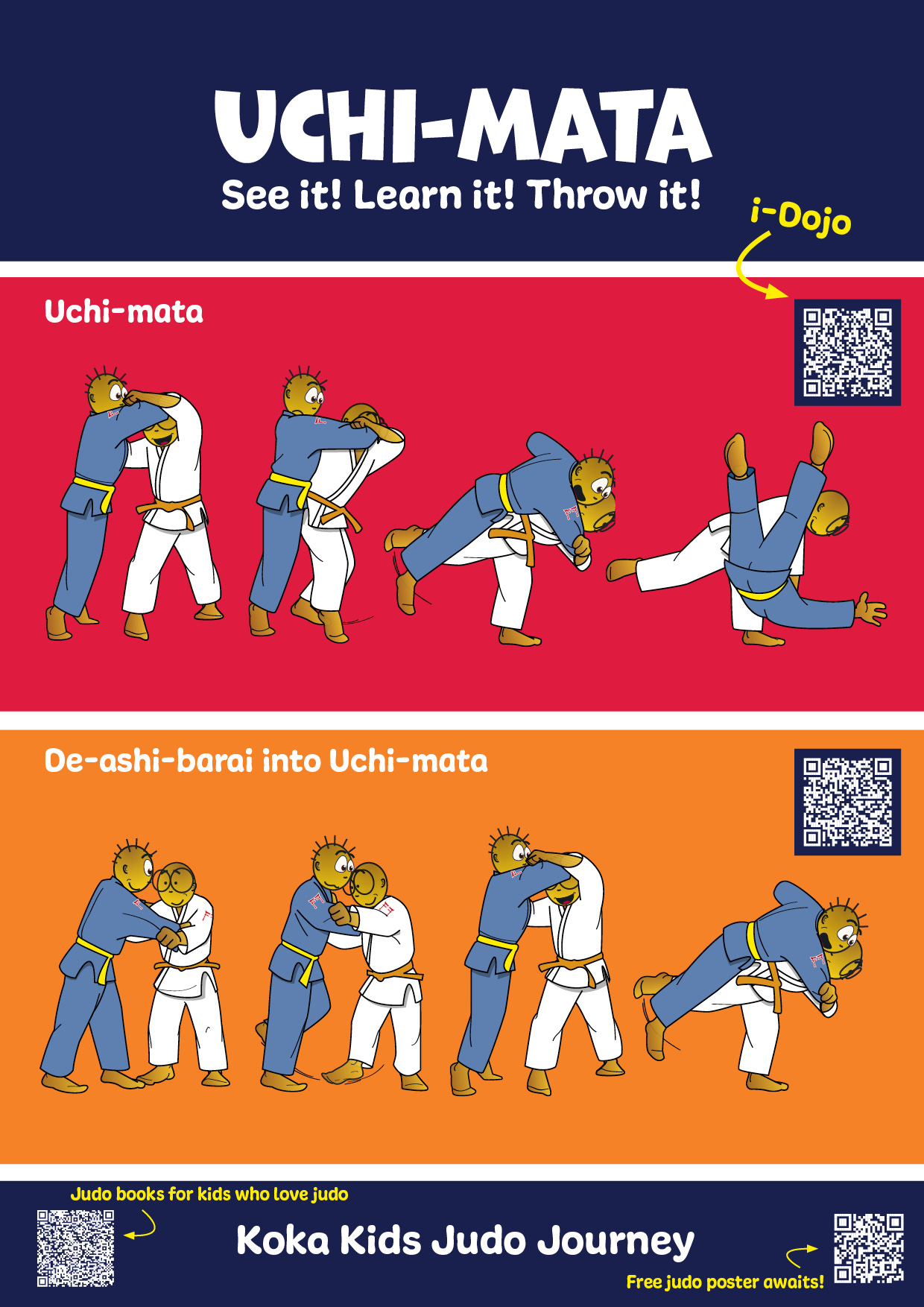 UCHI-MATA
See it! Learn it! Throw it!

i-Dojo

Uchi-mata

De-ashi-barai into Uchi-mata

Judo books for kids who love judo

Koka Kids Judo Journey

Free judo poster awaits!