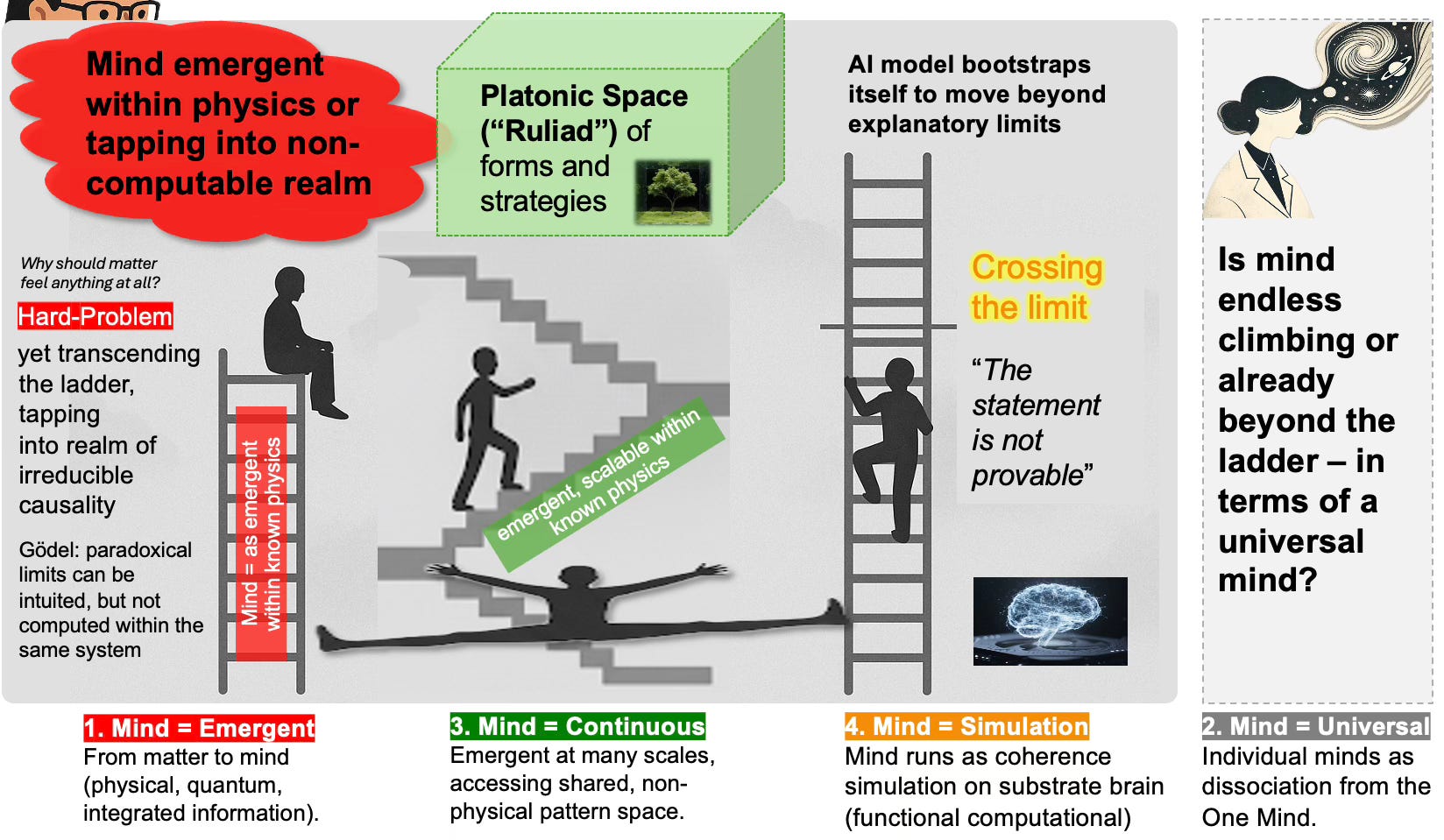 Mind emergent within physics or tapping into non-computable realm

Platonic Space ("Ruliad") of forms and strategies

AI model bootstraps itself to move beyond explanatory limits

Why should matter feel anything at all?

Hard-Problem

yet transcending the ladder, tapping into realm of irreducible causality

Gödel: paradoxical limits can be intuited, but not computed within the same system

Mind = as emergent within known physics

emergent, scalable within known physics

Crossing the limit

"The statement is not provable"

Is mind endless climbing or already beyond the ladder – in terms of a universal mind?

1. Mind = Emergent
From matter to mind (physical, quantum, integrated information).

3. Mind = Continuous
Emergent at many scales, accessing shared, non-physical pattern space.

4. Mind = Simulation
Mind runs as coherence simulation on substrate brain (functional computational)

2. Mind = Universal
Individual minds as dissociation from the One Mind.