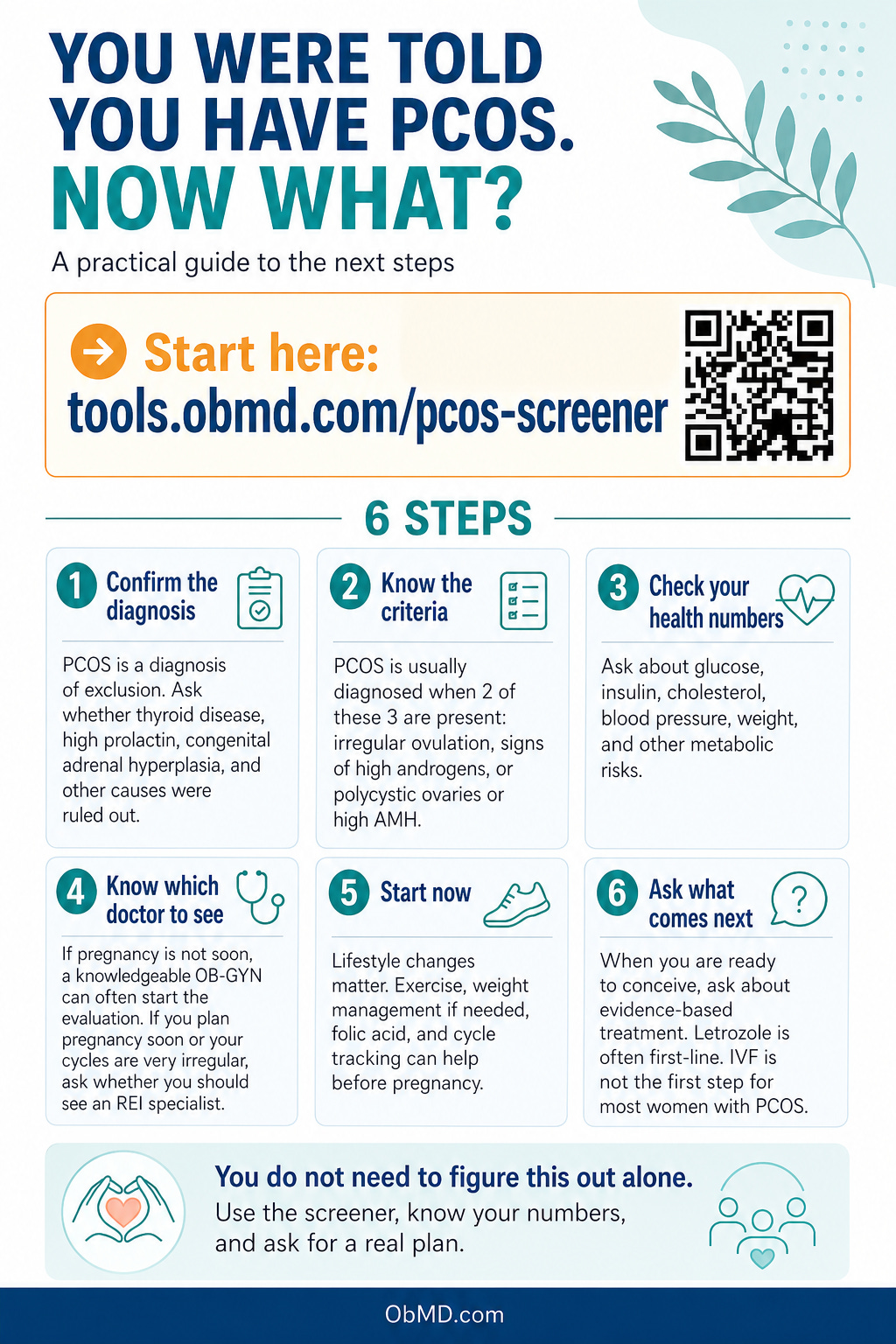 YOU WERE TOLD YOU HAVE PCOS.
NOW WHAT?

A practical guide to the next steps

Start here:
tools.obmd.com/pcos-screener

6 STEPS

1 Confirm the diagnosis

PCOS is a diagnosis of exclusion. Ask whether thyroid disease, high prolactin, congenital adrenal hyperplasia, and other causes were ruled out.

2 Know the criteria

PCOS is usually diagnosed when 2 of these 3 are present: irregular ovulation, signs of high androgens, or polycystic ovaries or high AMH.

3 Check your health numbers

Ask about glucose, insulin, cholesterol, blood pressure, weight, and other metabolic risks.

4 Know which doctor to see

If pregnancy is not soon, a knowledgeable OB-GYN can often start the evaluation. If you plan pregnancy soon or your cycles are very irregular, ask whether you should see an REI specialist.

5 Start now

Lifestyle changes matter. Exercise, weight management if needed, folic acid, and cycle tracking can help before pregnancy.

6 Ask what comes next

When you are ready to conceive, ask about evidence-based treatment. Letrozole is often first-line. IVF is not the first step for most women with PCOS.

You do not need to figure this out alone.
Use the screener, know your numbers, and ask for a real plan.

ObMD.com