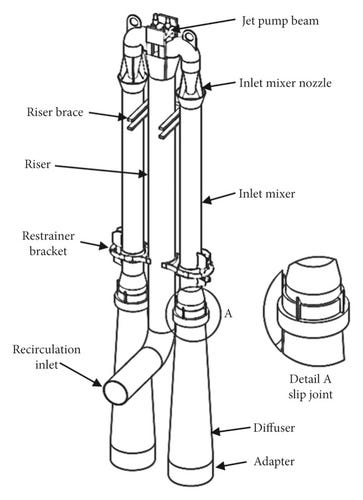 Jet pump beam

Inlet mixer nozzle

Riser brace

Riser

Inlet mixer

Restrainer bracket

A

Recirculation inlet

Detail A slip joint

Diffuser

Adapter