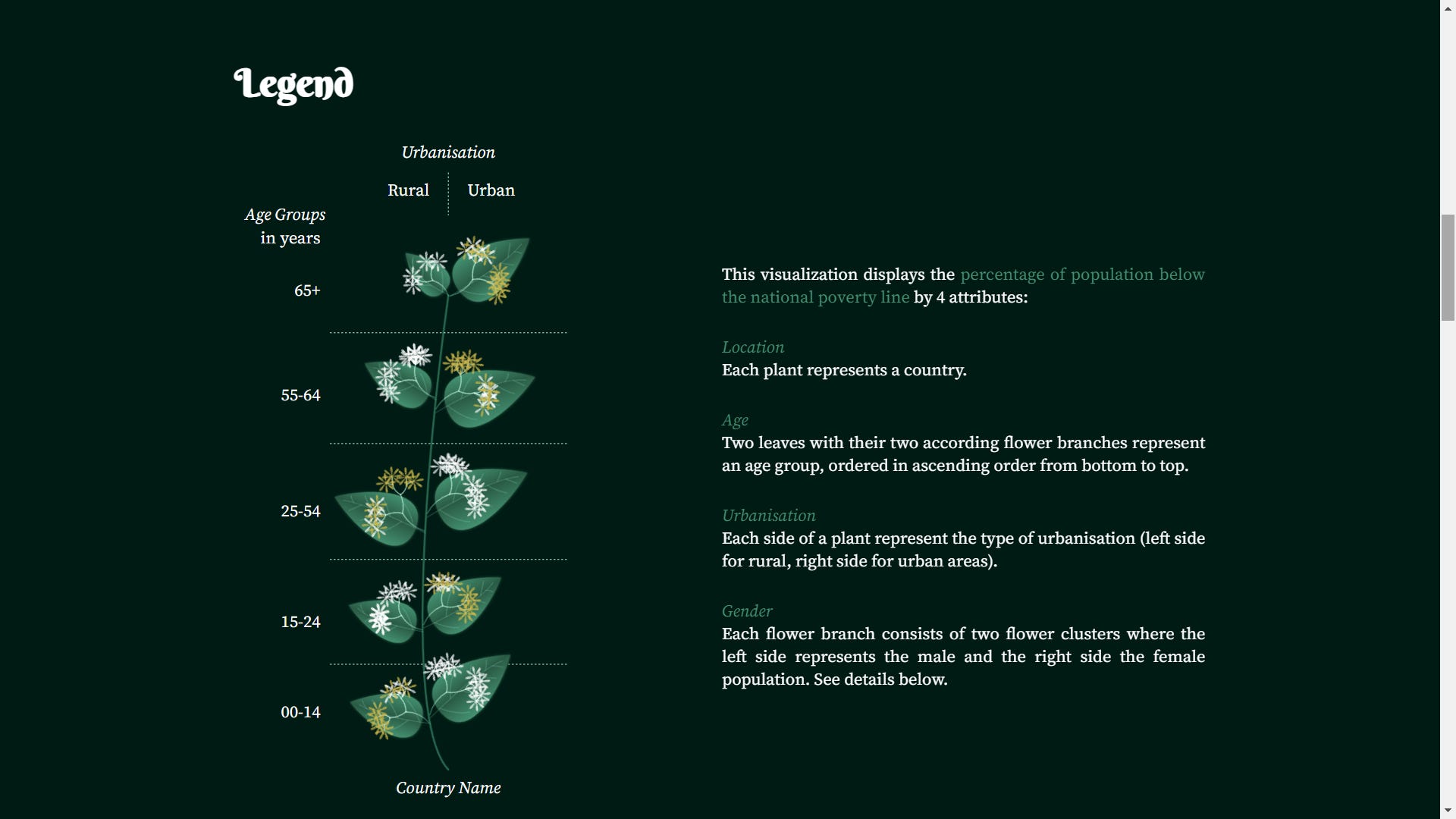 Legend

Urbanisation

Rural Urban

Age Groups in years

65+

55-64

25-54

15-24

00-14

Country Name

This visualization displays the percentage of population below the national poverty line by 4 attributes:

Location
Each plant represents a country.

Age
Two leaves with their two according flower branches represent an age group, ordered in ascending order from bottom to top.

Urbanisation
Each side of a plant represent the type of urbanisation (left side for rural, right side for urban areas).

Gender
Each flower branch consists of two flower clusters where the left side represents the male and the right side the female population. See details below.