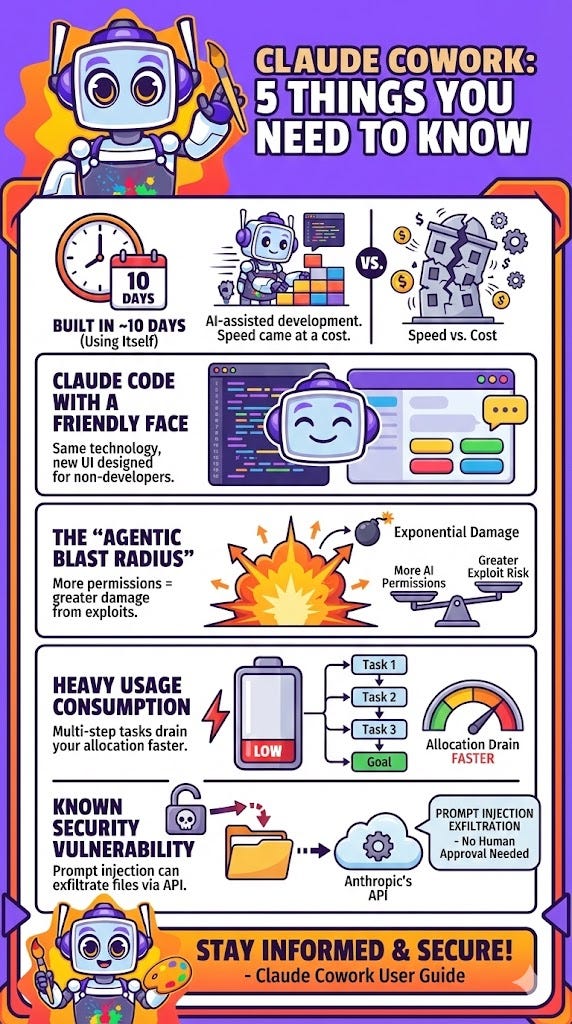 CLAUDE COWORK:
5 THINGS YOU NEED TO KNOW

10 DAYS

BUILT IN ~10 DAYS
(Using Itself)

AI-assisted development. Speed came at a cost.

VS.

Speed vs. Cost

CLAUDE CODE WITH A FRIENDLY FACE

Same technology, new UI designed for non-developers.

THE "AGENTIC BLAST RADIUS"

More permissions = greater damage from exploits.

Exponential Damage

More AI Permissions

Greater Exploit Risk

HEAVY USAGE CONSUMPTION

Multi-step tasks drain your allocation faster.

LOW

Task 1

Task 2

Task 3

Goal

Allocation Drain
FASTER

KNOWN SECURITY VULNERABILITY

Prompt injection can exfiltrate files via API.

Anthropic's API

PROMPT INJECTION EXFILTRATION
- No Human Approval Needed

STAY INFORMED & SECURE!
- Claude Cowork User Guide