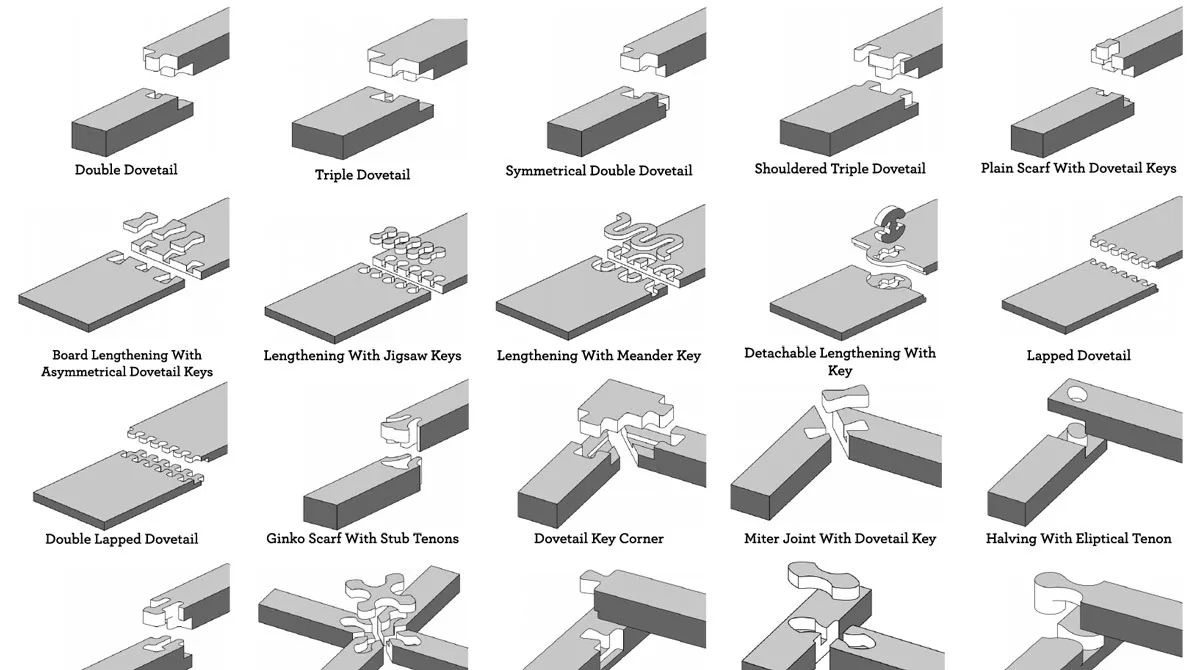 Double Dovetail

Triple Dovetail

Symmetrical Double Dovetail

Shouldered Triple Dovetail

Plain Scarf With Dovetail Keys

Board Lengthening With Asymmetrical Dovetail Keys

Lengthening With Jigsaw Keys

Lengthening With Meander Key

Detachable Lengthening With Key

Lapped Dovetail

Double Lapped Dovetail

Ginko Scarf With Stub Tenons

Dovetail Key Corner

Miter Joint With Dovetail Key

Halving With Eliptical Tenon