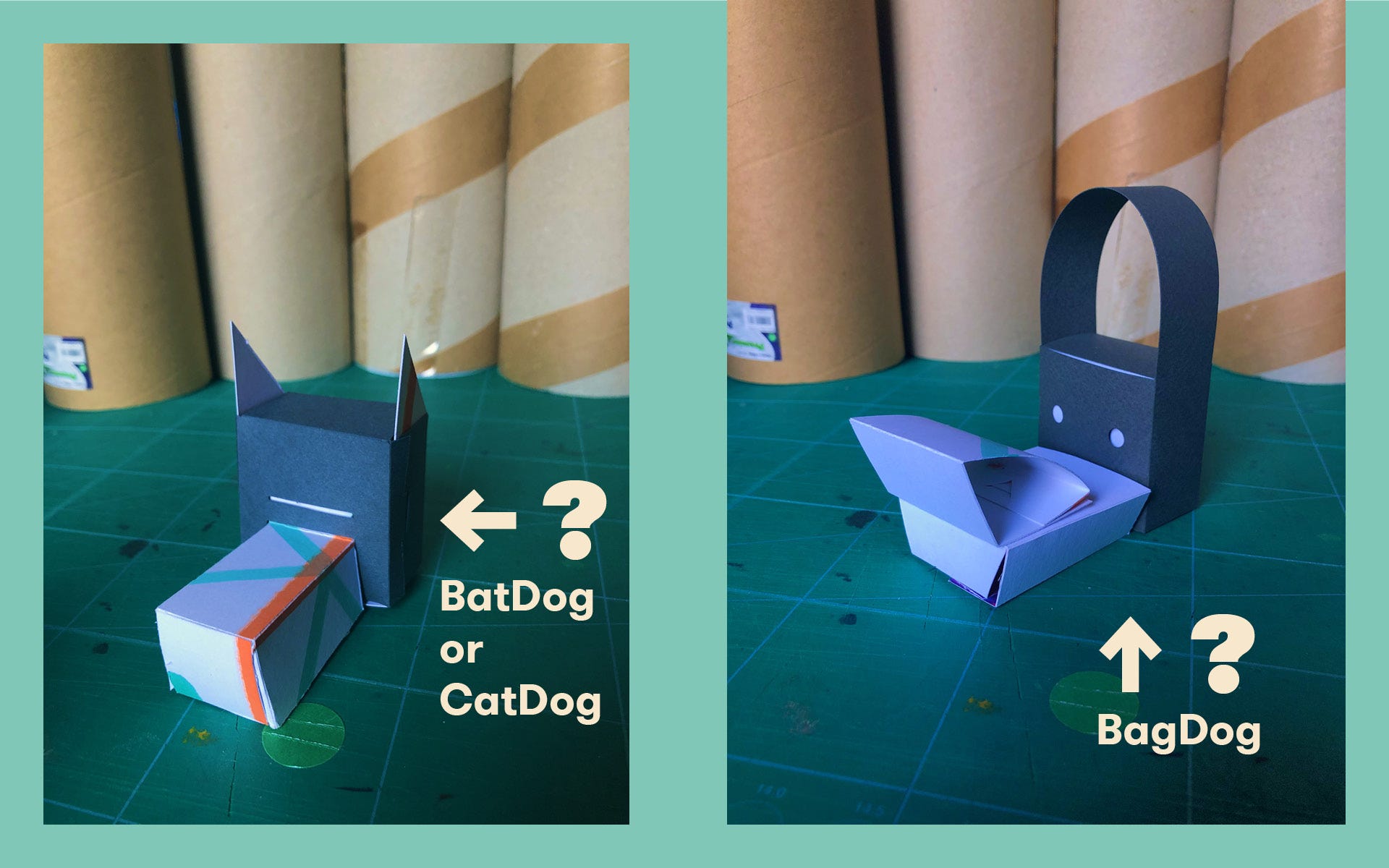 ← ?
BatDog
or
CatDog

↑ ?
BagDog