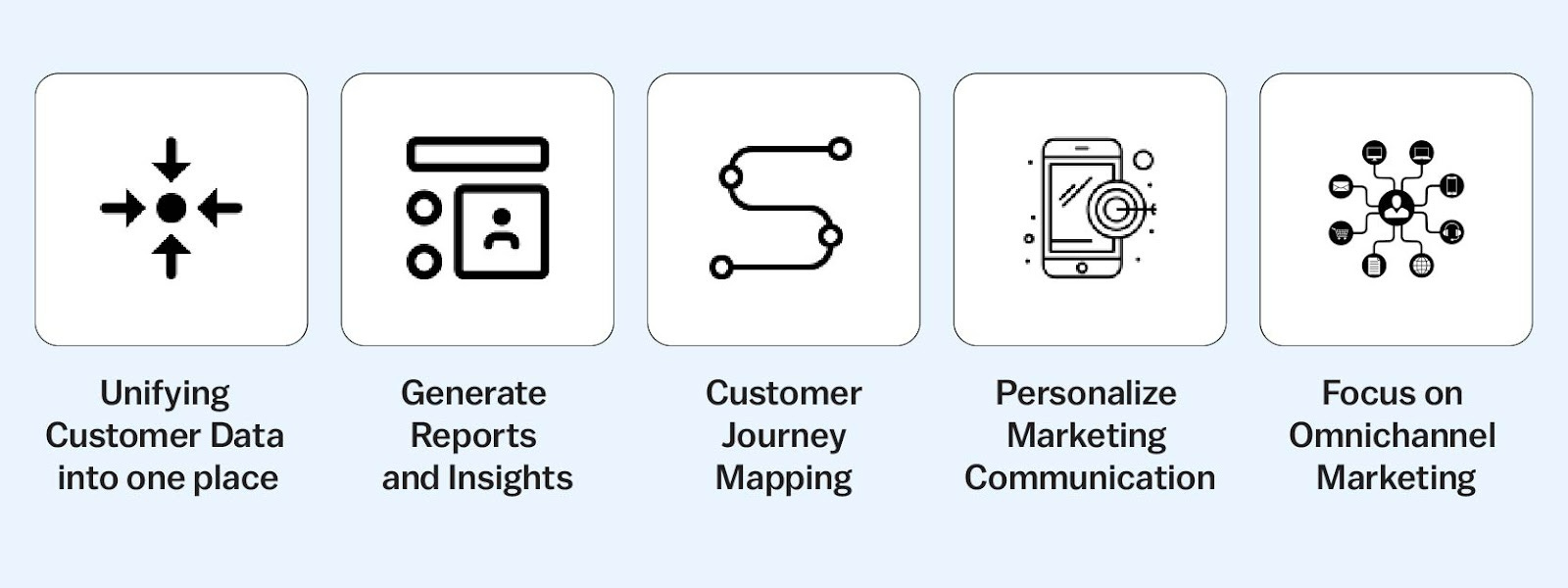 Unifying Customer Data into one place

Generate Reports and Insights

Customer Journey Mapping

Personalize Marketing Communication

Focus on Omnichannel Marketing