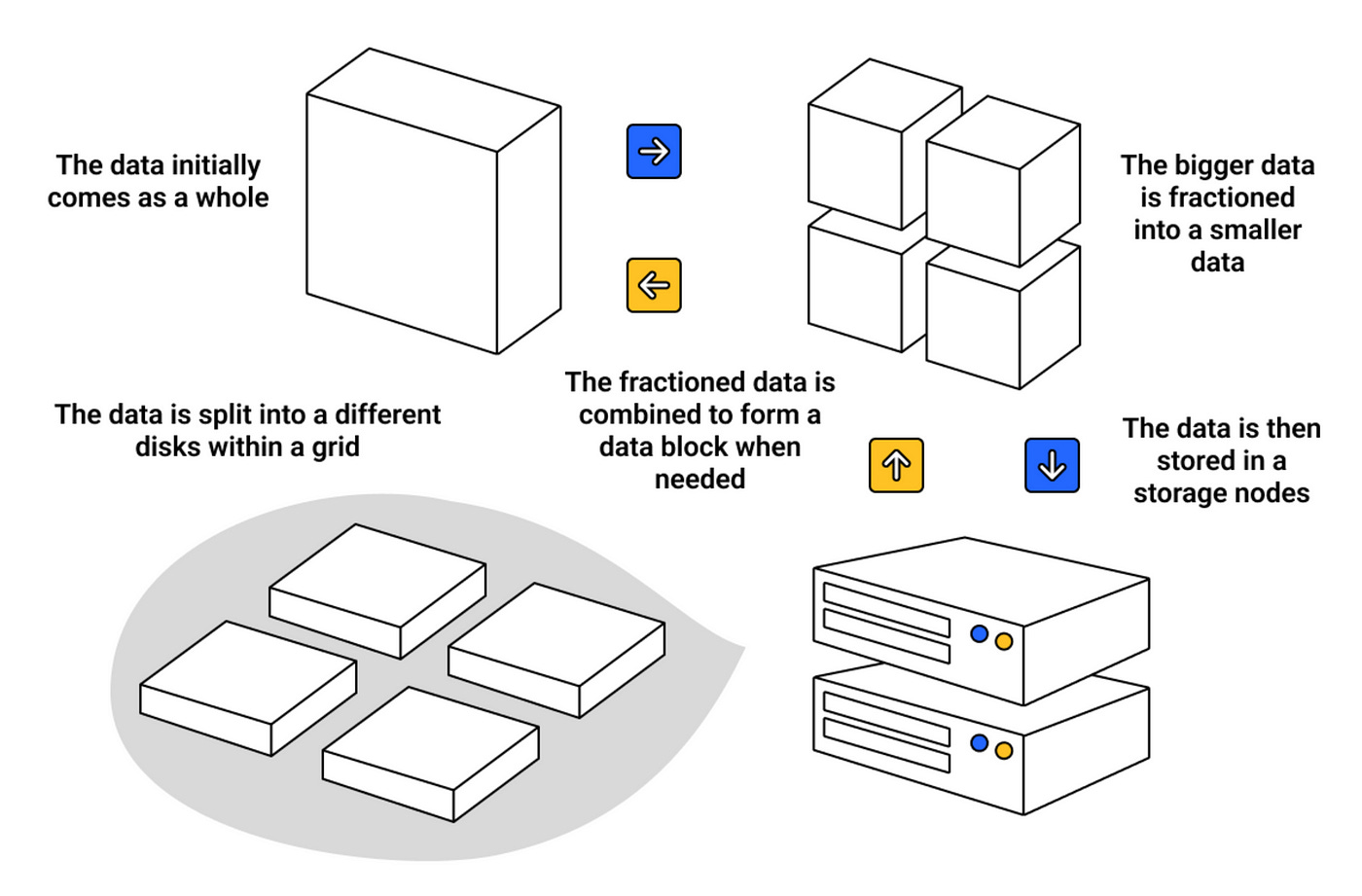 The data initially comes as a whole

The bigger data is fractioned into a smaller data

The data is split into a different disks within a grid

The fractioned data is combined to form a data block when needed

The data is then stored in a storage nodes