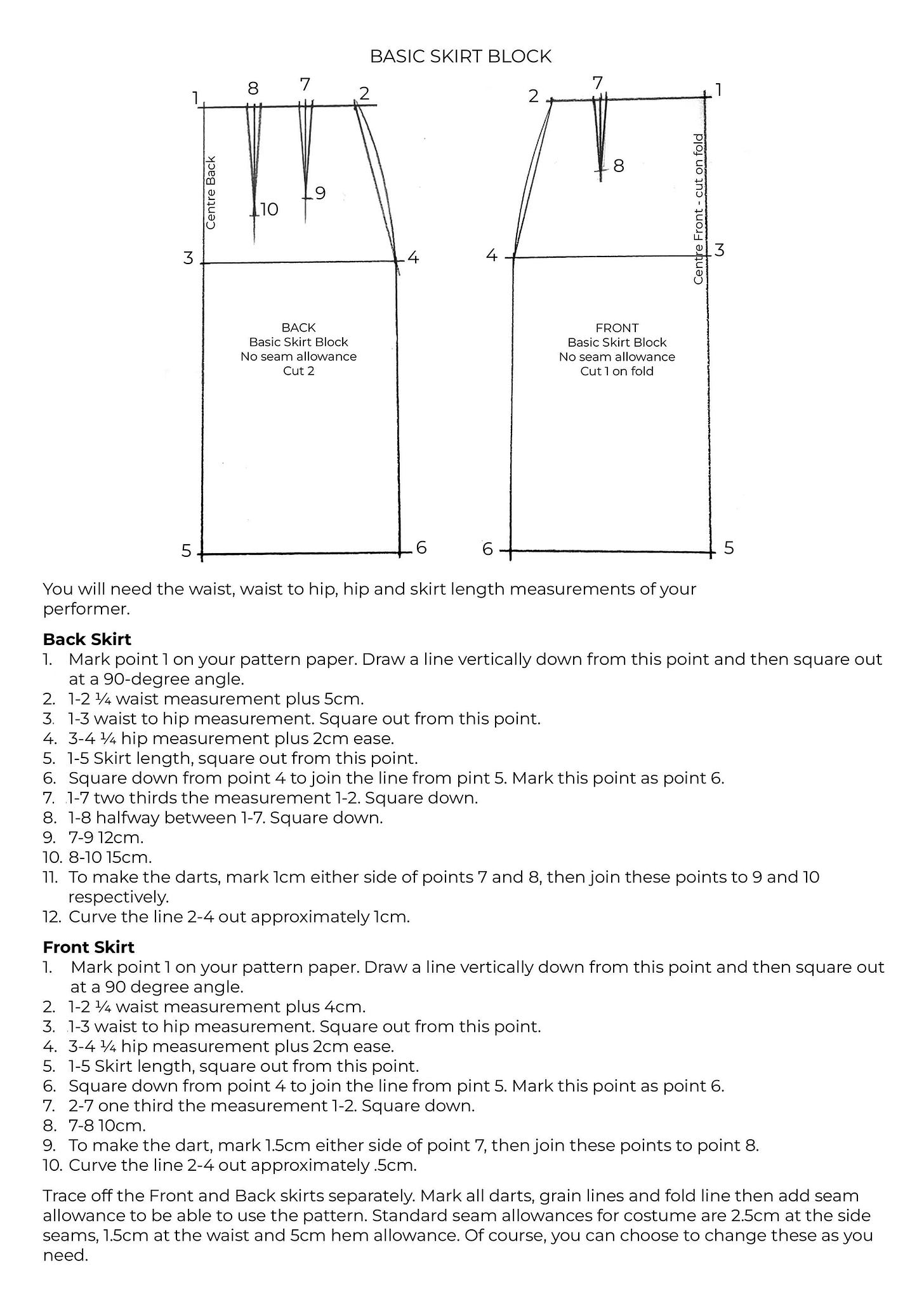 BASIC SKIRT BLOCK

1 8 7 2

Centre Back

10 9

3 4

BACK
Basic Skirt Block
No seam allowance
Cut 2

5 6

2 7 1

8

Centre Front - cut on fold

4 3

FRONT
Basic Skirt Block
No seam allowance
Cut 1 on fold

6 5

You will need the waist, waist to hip, hip and skirt length measurements of your performer.

**Back Skirt**
1. Mark point 1 on your pattern paper. Draw a line vertically down from this point and then square out at a 90-degree angle.
2. 1-2 ¼ waist measurement plus 5cm.
3. 1-3 waist to hip measurement. Square out from this point.
4. 3-4 ¼ hip measurement plus 2cm ease.
5. 1-5 Skirt length, square out from this point.
6. Square down from point 4 to join the line from pint 5. Mark this point as point 6.
7. 1-7 two thirds the measurement 1-2. Square down.
8. 1-8 halfway between 1-7. Square down.
9. 7-9 12cm.
10. 8-10 15cm.
11. To make the darts, mark 1cm either side of points 7 and 8, then join these points to 9 and 10 respectively.
12. Curve the line 2-4 out approximately 1cm.

**Front Skirt**
1. Mark point 1 on your pattern paper. Draw a line vertically down from this point and then square out at a 90 degree angle.
2. 1-2 ¼ waist measurement plus 4cm.
3. 1-3 waist to hip measurement. Square out from this point.
4. 3-4 ¼ hip measurement plus 2cm ease.
5. 1-5 Skirt length, square out from this point.
6. Square down from point 4 to join the line from pint 5. Mark this point as point 6.
7. 2-7 one third the measurement 1-2. Square down.
8. 7-8 10cm.
9. To make the dart, mark 1.5cm either side of point 7, then join these points to point 8.
10. Curve the line 2-4 out approximately .5cm.

Trace off the Front and Back skirts separately. Mark all darts, grain lines and fold line then add seam allowance to be able to use the pattern. Standard seam allowances for costume are 2.5cm at the side seams, 1.5cm at the waist and 5cm hem allowance. Of course, you can choose to change these as you need.