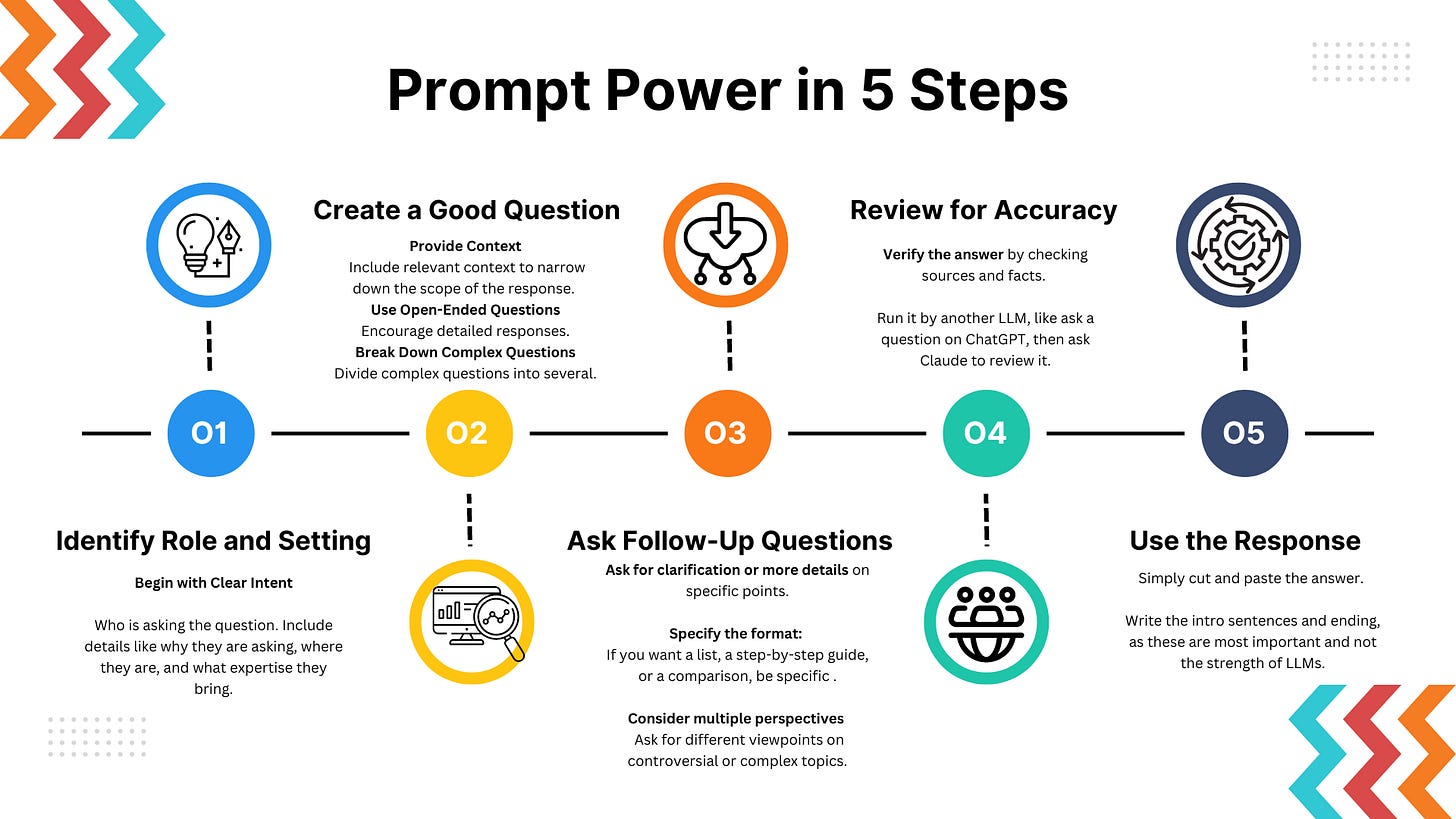 Prompt Power in 5 Steps

01

Identify Role and Setting

Begin with Clear Intent

Who is asking the question. Include details like why they are asking, where they are, and what expertise they bring.

02

Create a Good Question

Provide Context
Include relevant context to narrow down the scope of the response.
Use Open-Ended Questions
Encourage detailed responses.
Break Down Complex Questions
Divide complex questions into several.

03

Ask Follow-Up Questions

Ask for clarification or more details on specific points.

Specify the format:
If you want a list, a step-by-step guide, or a comparison, be specific .

Consider multiple perspectives
Ask for different viewpoints on controversial or complex topics.

04

Review for Accuracy

Verify the answer by checking sources and facts.

Run it by another LLM, like ask a question on ChatGPT, then ask Claude to review it.

05

Use the Response

Simply cut and paste the answer.

Write the intro sentences and ending, as these are most important and not the strength of LLMs.