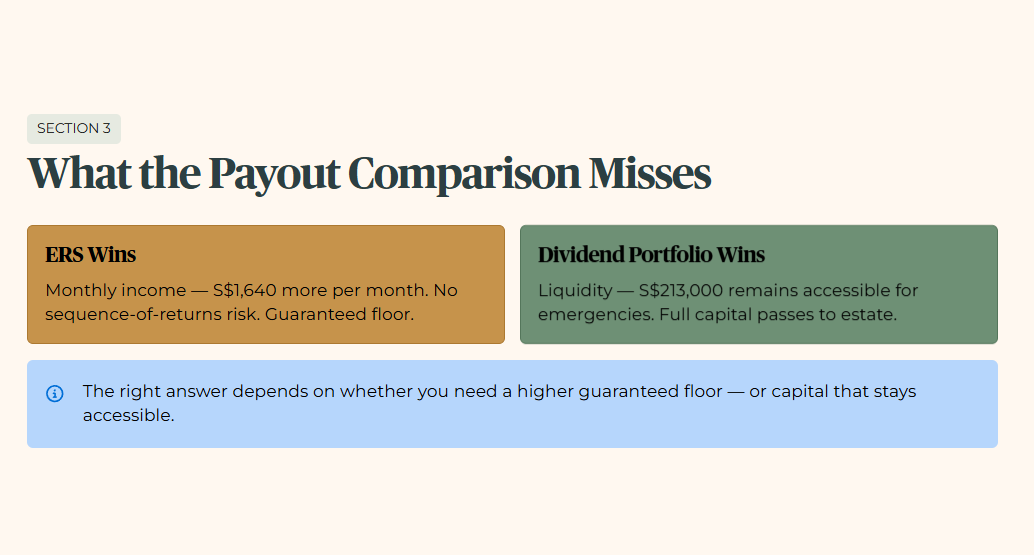 SECTION 3

What the Payout Comparison Misses

ERS Wins

Monthly income — S$1,640 more per month. No sequence-of-returns risk. Guaranteed floor.

Dividend Portfolio Wins

Liquidity — S$213,000 remains accessible for emergencies. Full capital passes to estate.

The right answer depends on whether you need a higher guaranteed floor — or capital that stays accessible.