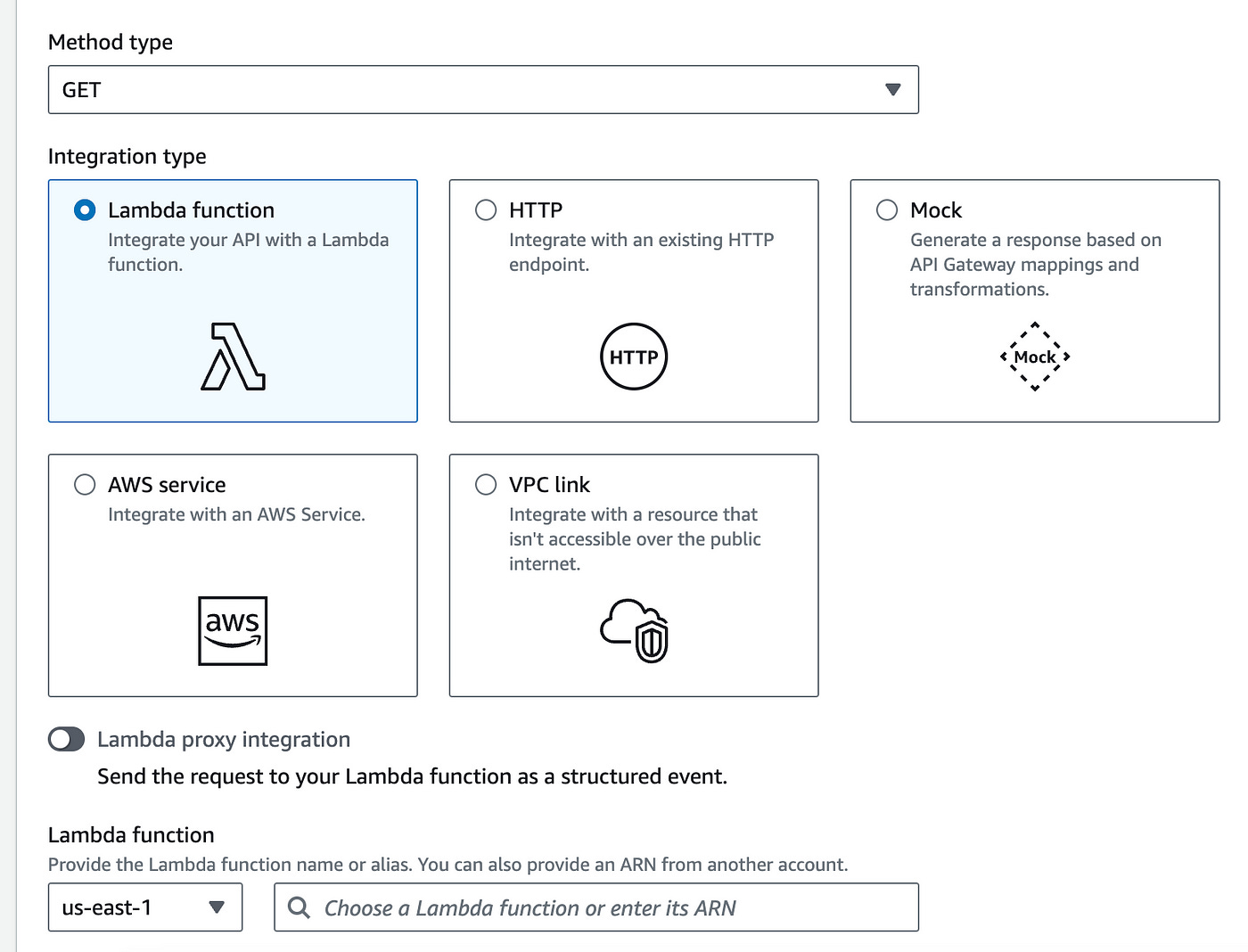 Method type

GET

Integration type

Lambda function
Integrate your API with a Lambda function.

HTTP
Integrate with an existing HTTP endpoint.

HTTP

Mock
Generate a response based on API Gateway mappings and transformations.

Mock

AWS service
Integrate with an AWS Service.

aws

VPC link
Integrate with a resource that isn't accessible over the public internet.

Lambda proxy integration
Send the request to your Lambda function as a structured event.

Lambda function
Provide the Lambda function name or alias. You can also provide an ARN from another account.

us-east-1

Choose a Lambda function or enter its ARN