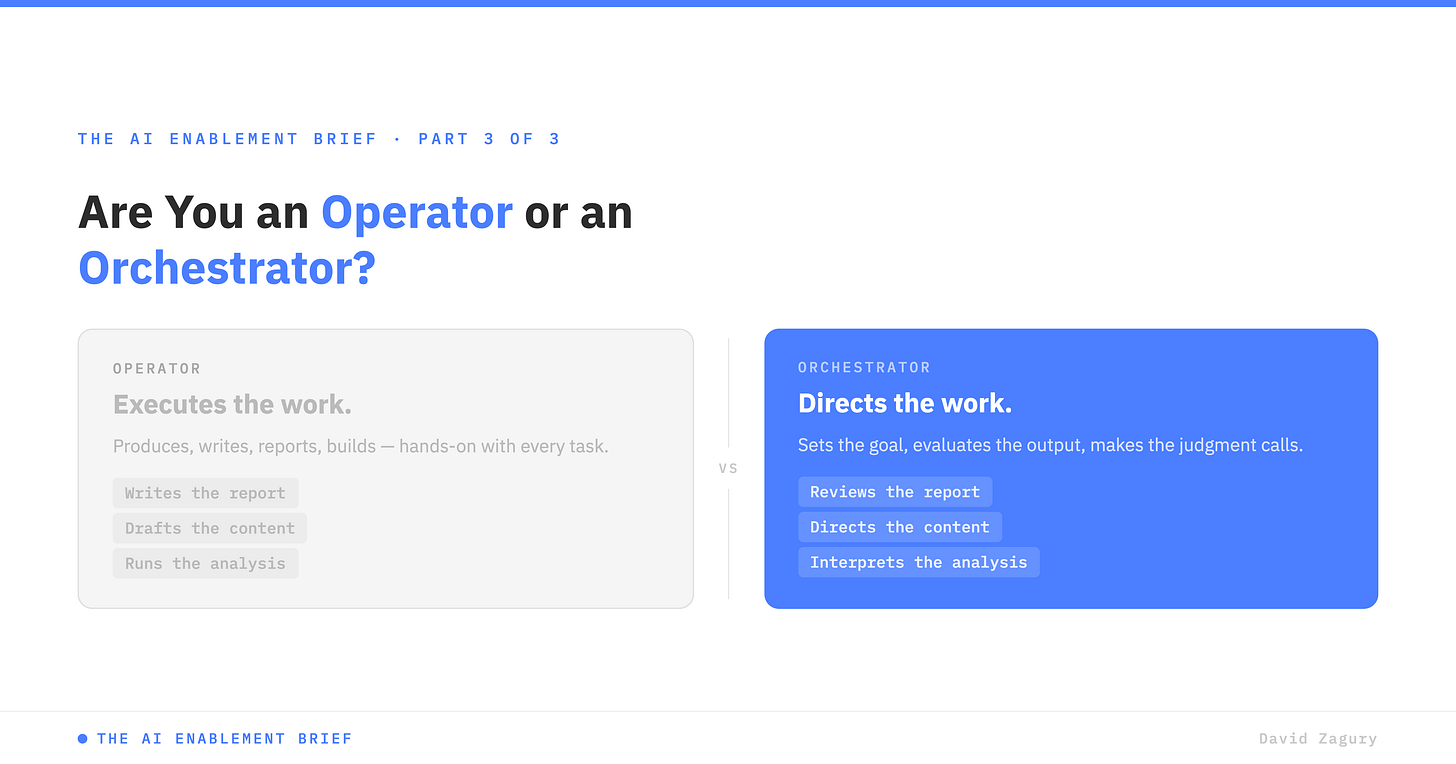 THE AI ENABLEMENT BRIEF · PART 3 OF 3

Are You an Operator or an Orchestrator?

OPERATOR

Executes the work.

Produces, writes, reports, builds — hands-on with every task.

Writes the report
Drafts the content
Runs the analysis

VS

ORCHESTRATOR

Directs the work.

Sets the goal, evaluates the output, makes the judgment calls.

Reviews the report
Directs the content
Interprets the analysis

• THE AI ENABLEMENT BRIEF

David Zagury