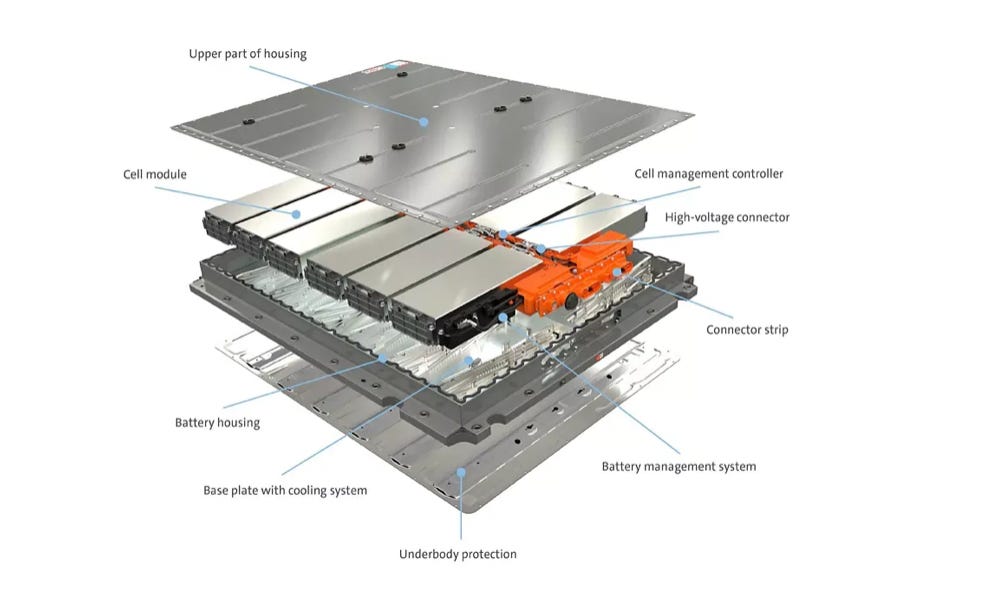 Upper part of housing

Cell module

Cell management controller

High-voltage connector

Connector strip

Battery housing

Battery management system

Base plate with cooling system

Underbody protection