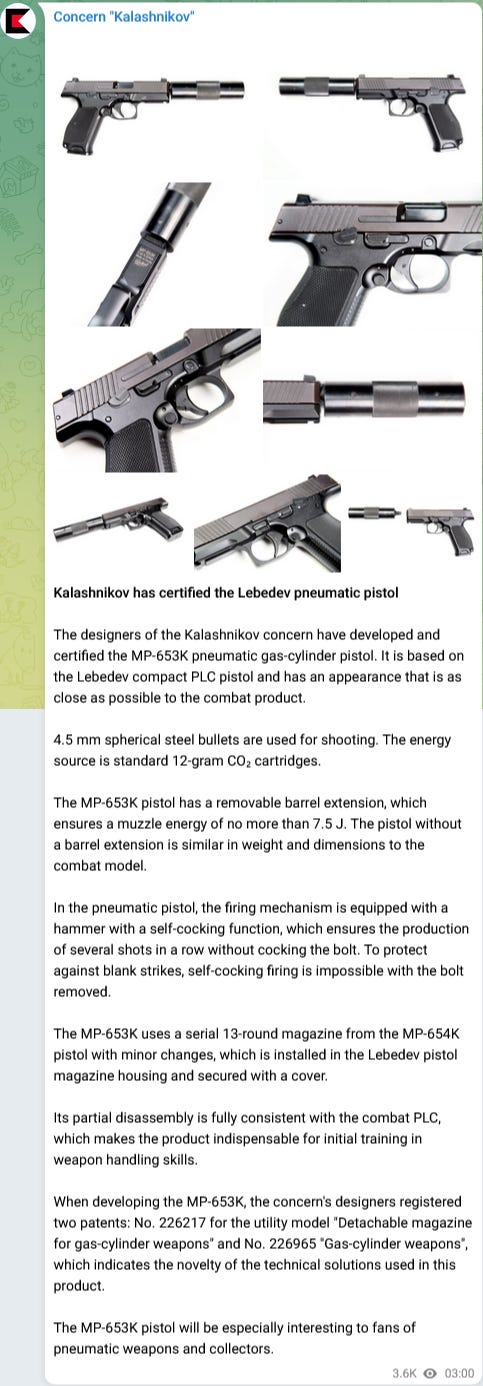 Concern "Kalashnikov"

Kalashnikov has certified the Lebedev pneumatic pistol

The designers of the Kalashnikov concern have developed and certified the MP-653K pneumatic gas-cylinder pistol. It is based on the Lebedev compact PLC pistol and has an appearance that is as close as possible to the combat product.

4.5 mm spherical steel bullets are used for shooting. The energy source is standard 12-gram $CO_2$ cartridges.

The MP-653K pistol has a removable barrel extension, which ensures a muzzle energy of no more than 7.5 J. The pistol without a barrel extension is similar in weight and dimensions to the combat model.

In the pneumatic pistol, the firing mechanism is equipped with a hammer with a self-cocking function, which ensures the production of several shots in a row without cocking the bolt. To protect against blank strikes, self-cocking firing is impossible with the bolt removed.

The MP-653K uses a serial 13-round magazine from the MP-654K pistol with minor changes, which is installed in the Lebedev pistol magazine housing and secured with a cover.

Its partial disassembly is fully consistent with the combat PLC, which makes the product indispensable for initial training in weapon handling skills.

When developing the MP-653K, the concern's designers registered two patents: No. 226217 for the utility model "Detachable magazine for gas-cylinder weapons" and No. 226965 "Gas-cylinder weapons", which indicates the novelty of the technical solutions used in this product.

The MP-653K pistol will be especially interesting to fans of pneumatic weapons and collectors.

3.6K 03:00