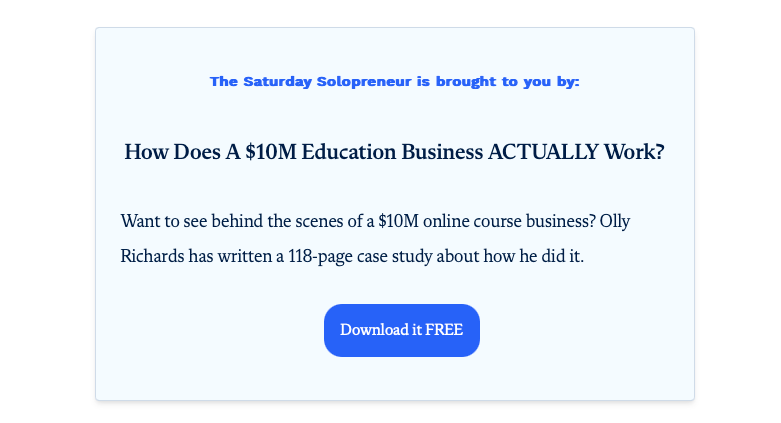 The Saturday Solopreneur is brought to you by:

How Does A \$10M Education Business ACTUALLY Work?

Want to see behind the scenes of a \$10M online course business? Olly Richards has written a 118-page case study about how he did it.

Download it FREE