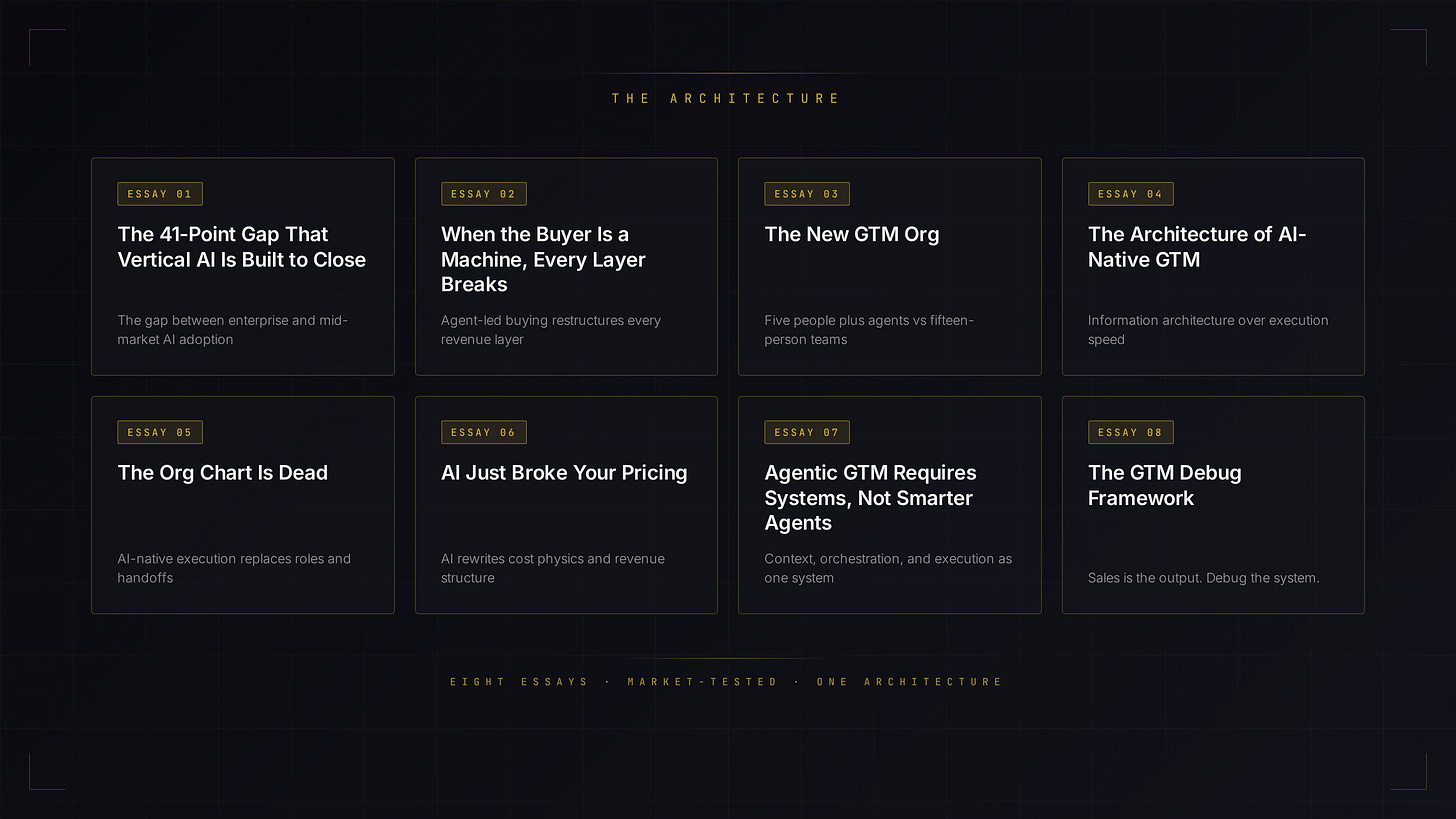 THE ARCHITECTURE

ESSAY 01

The 41-Point Gap That Vertical AI Is Built to Close

The gap between enterprise and mid-market AI adoption

ESSAY 02

When the Buyer Is a Machine, Every Layer Breaks

Agent-led buying restructures every revenue layer

ESSAY 03

The New GTM Org

Five people plus agents vs fifteen-person teams

ESSAY 04

The Architecture of AI-Native GTM

Information architecture over execution speed

ESSAY 05

The Org Chart Is Dead

AI-native execution replaces roles and handoffs

ESSAY 06

AI Just Broke Your Pricing

AI rewrites cost physics and revenue structure

ESSAY 07

Agentic GTM Requires Systems, Not Smarter Agents

Context, orchestration, and execution as one system

ESSAY 08

The GTM Debug Framework

Sales is the output. Debug the system.

EIGHT ESSAYS · MARKET-TESTED · ONE ARCHITECTURE