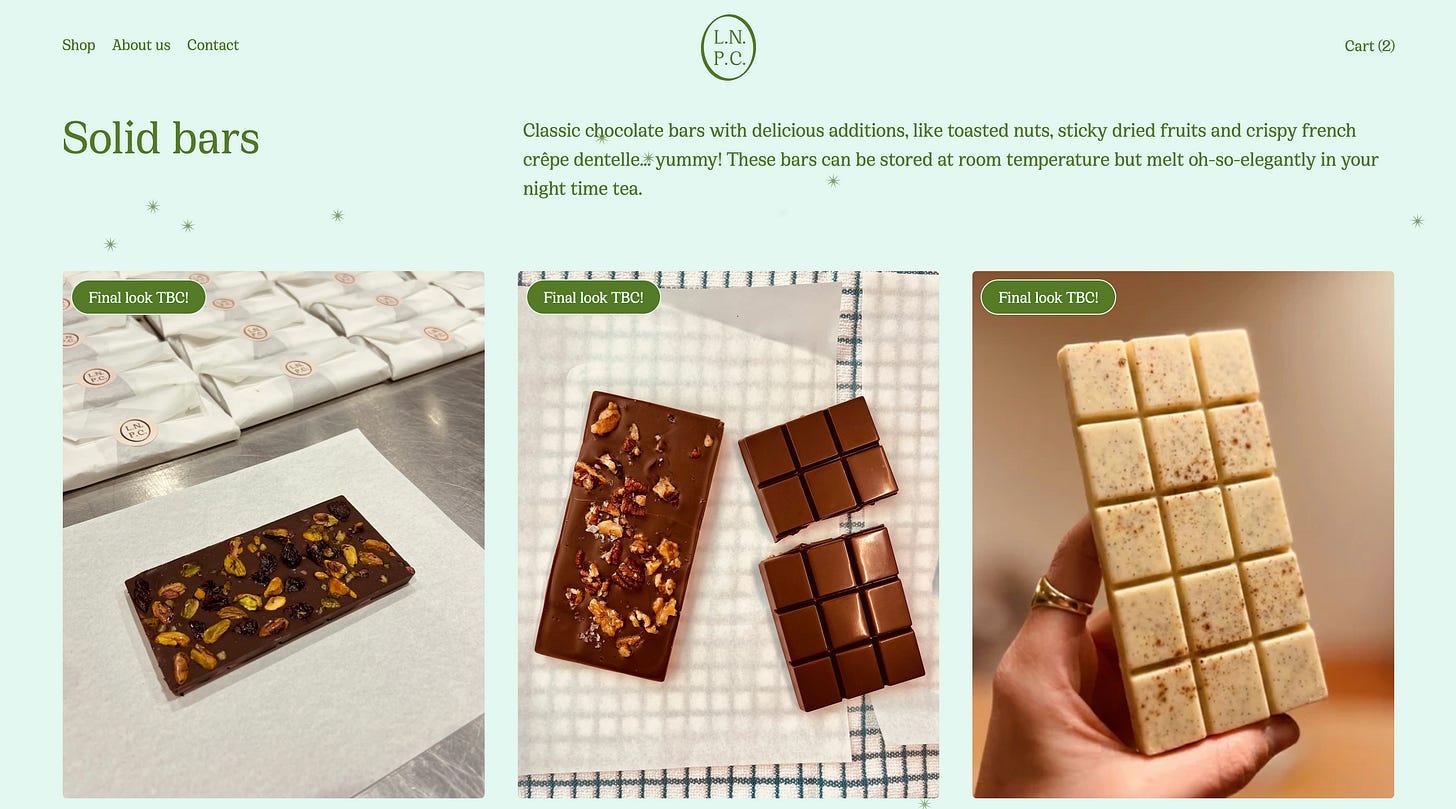 Shop About us Contact

L.N.
P.C.

Cart (2)

Solid bars

Classic chocolate bars with delicious additions, like toasted nuts, sticky dried fruits and crispy french crêpe dentelle... yummy! These bars can be stored at room temperature but melt oh-so-elegantly in your night time tea.

Final look TBC!

Final look TBC!

Final look TBC!