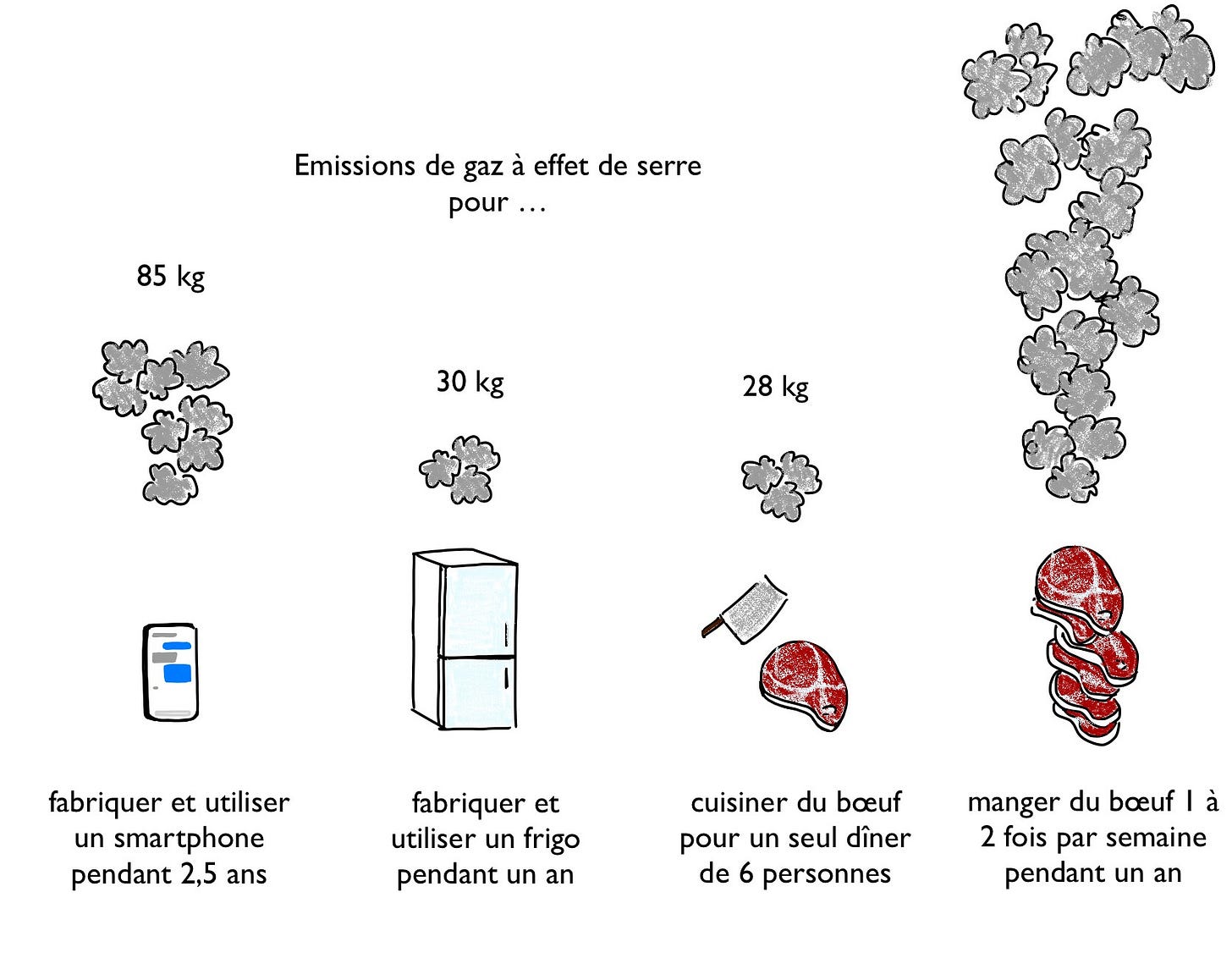 Emissions de gaz à effet de serre pour …

85 kg

30 kg

28 kg

fabriquer et utiliser un smartphone pendant 2,5 ans

fabriquer et utiliser un frigo pendant un an

cuisiner du bœuf pour un seul dîner de 6 personnes

manger du bœuf 1 à 2 fois par semaine pendant un an