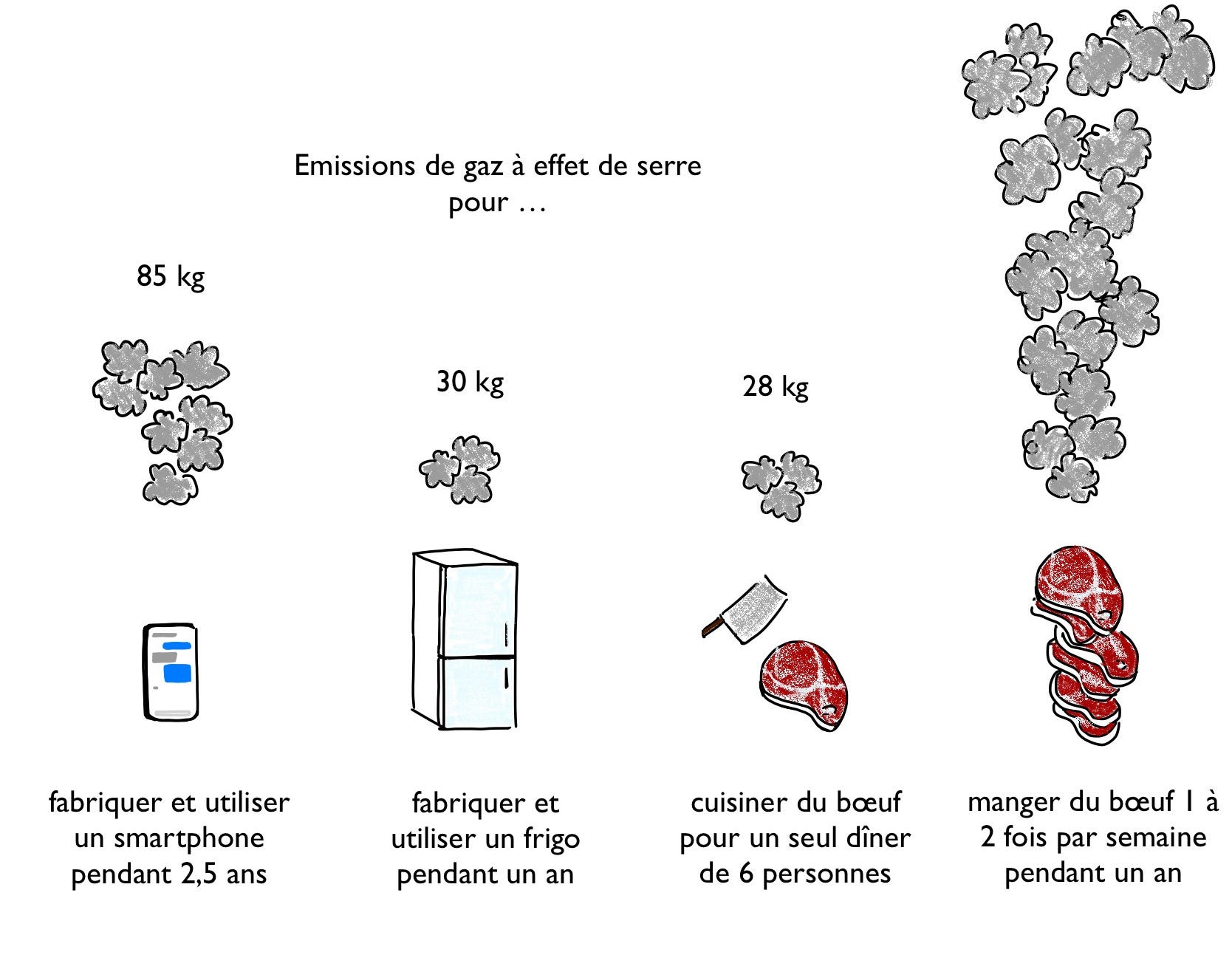 Emissions de gaz à effet de serre pour …

85 kg

30 kg

28 kg

fabriquer et utiliser un smartphone pendant 2,5 ans

fabriquer et utiliser un frigo pendant un an

cuisiner du bœuf pour un seul dîner de 6 personnes

manger du bœuf 1 à 2 fois par semaine pendant un an