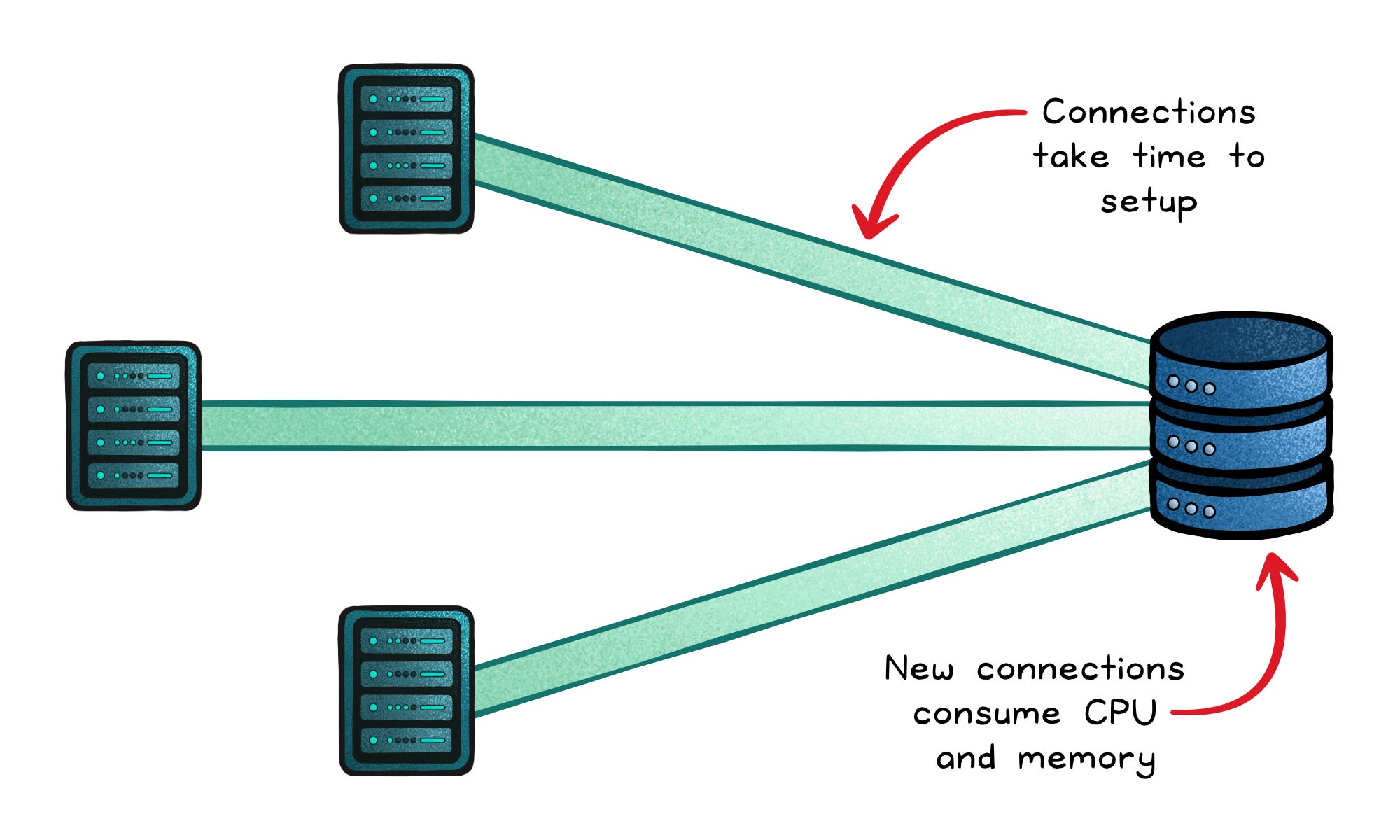 Connections take time to setup

New connections consume CPU and memory