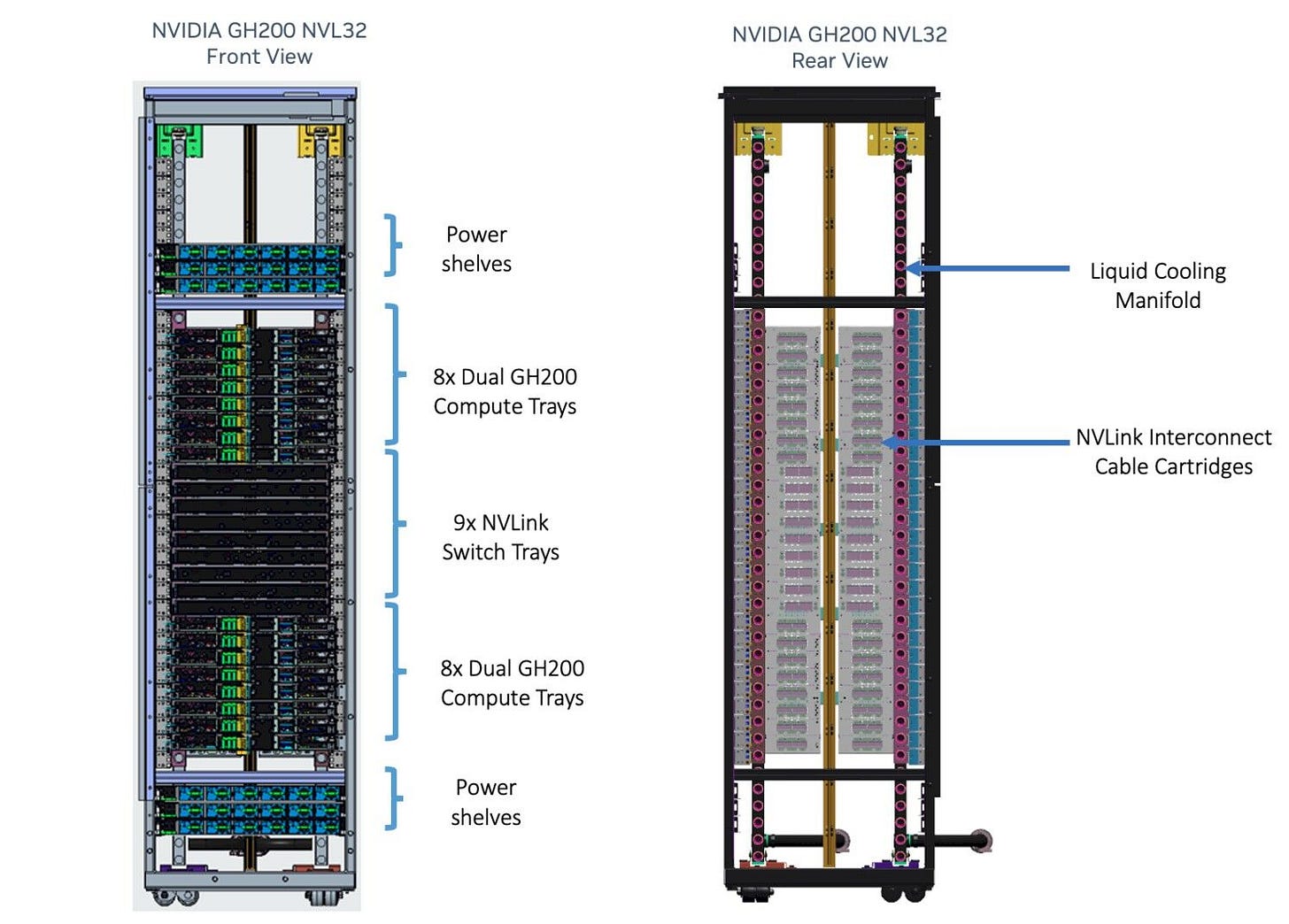 NVIDIA GH200 NVL32
Front View

Power shelves

8x Dual GH200 Compute Trays

9x NVLink Switch Trays

8x Dual GH200 Compute Trays

Power shelves

NVIDIA GH200 NVL32
Rear View

Liquid Cooling Manifold

NVLink Interconnect Cable Cartridges