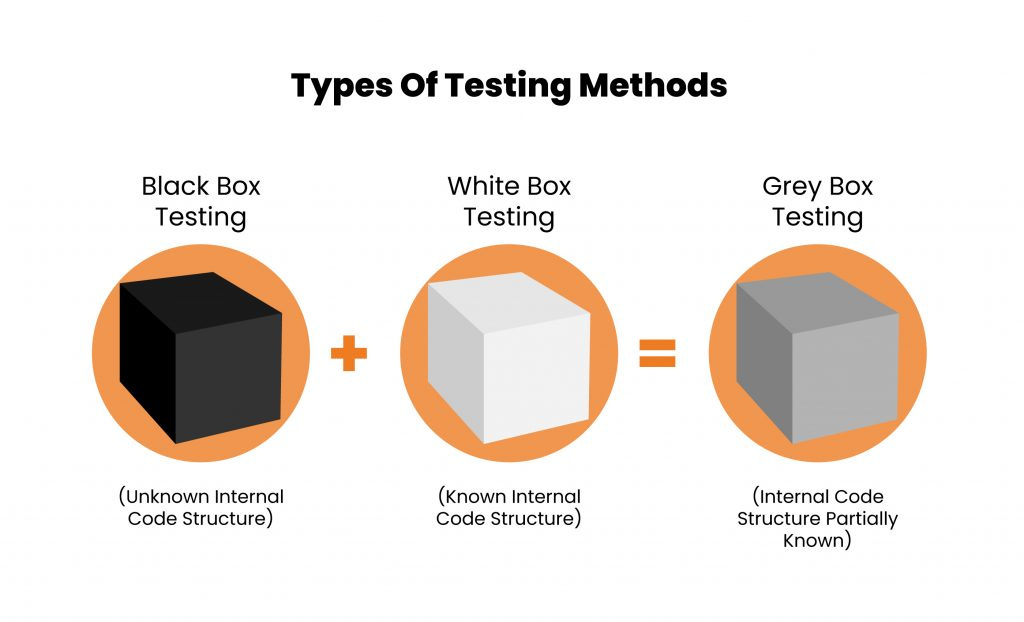 Types Of Testing Methods

Black Box Testing

+

White Box Testing

=

Grey Box Testing

(Unknown Internal Code Structure)

(Known Internal Code Structure)

(Internal Code Structure Partially Known)