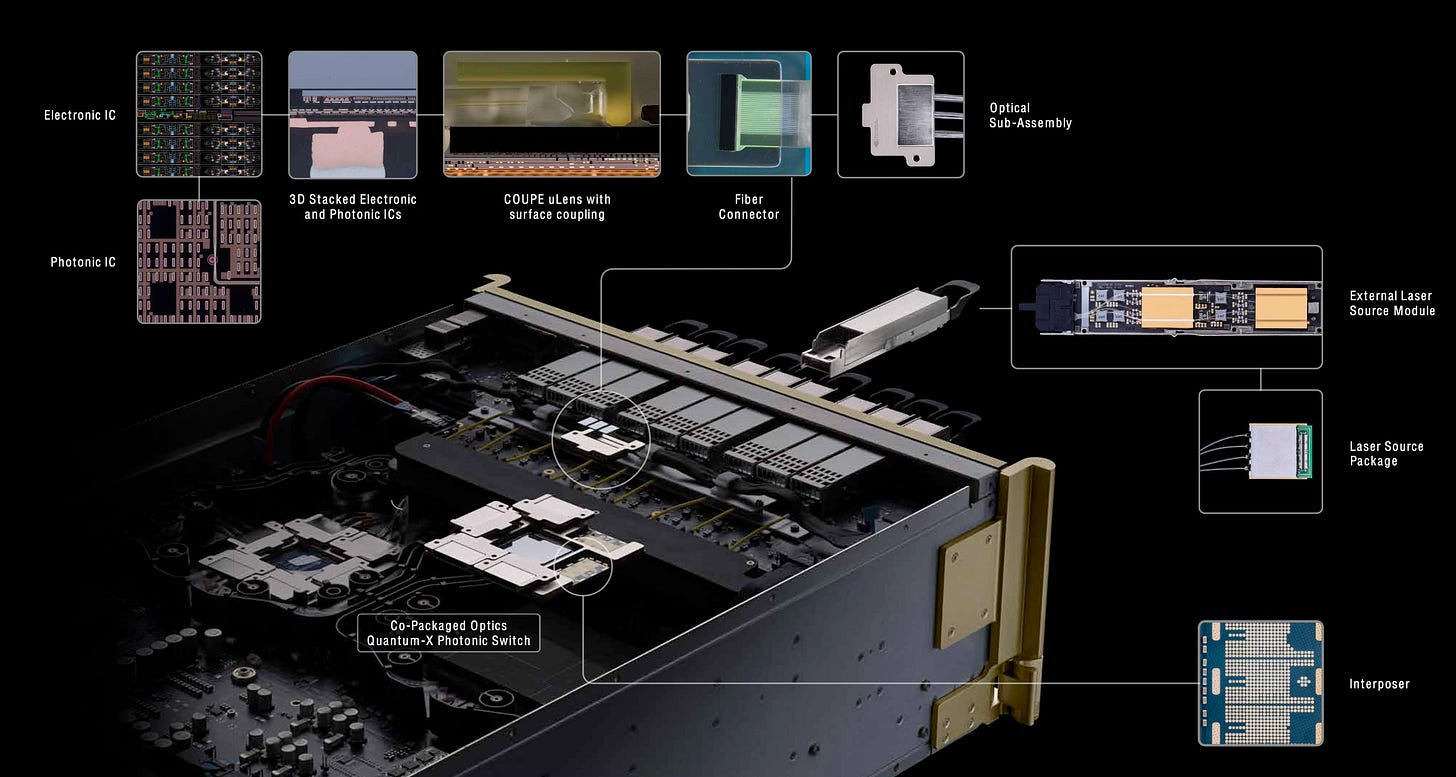 Electronic IC

3D Stacked Electronic and Photonic ICs

COUPE uLens with surface coupling

Fiber Connector

Optical Sub-Assembly

Photonic IC

External Laser Source Module

Laser Source Package

Co-Packaged Optics Quantum-X Photonic Switch

Interposer