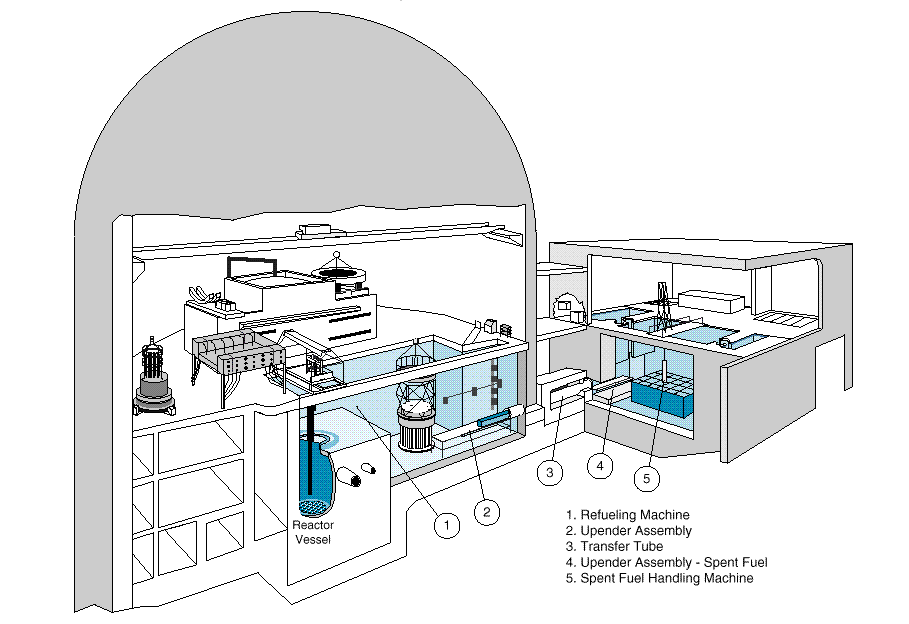 Reactor Vessel

1

2

3

4

5

1. Refueling Machine
2. Upender Assembly
3. Transfer Tube
4. Upender Assembly - Spent Fuel
5. Spent Fuel Handling Machine