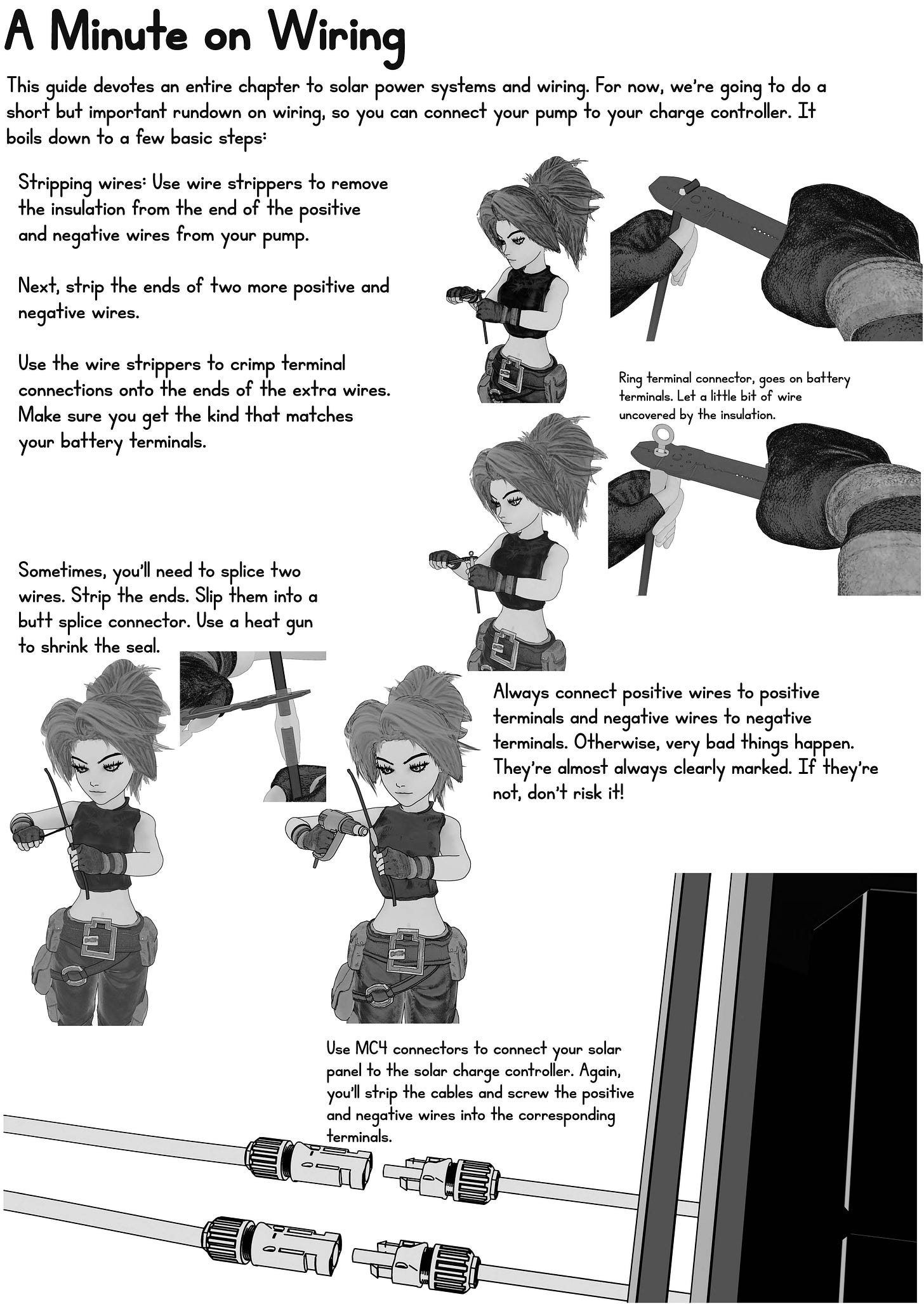 A Minute on Wiring

This guide devotes an entire chapter to solar power systems and wiring. For now, we're going to do a short but important rundown on wiring, so you can connect your pump to your charge controller. It boils down to a few basic steps:

Stripping wires: Use wire strippers to remove the insulation from the end of the positive and negative wires from your pump.

Next, strip the ends of two more positive and negative wires.

Use the wire strippers to crimp terminal connections onto the ends of the extra wires. Make sure you get the kind that matches your battery terminals.

Ring terminal connector, goes on battery terminals. Let a little bit of wire uncovered by the insulation.

Sometimes, you'll need to splice two wires. Strip the ends. Slip them into a butt splice connector. Use a heat gun to shrink the seal.

Always connect positive wires to positive terminals and negative wires to negative terminals. Otherwise, very bad things happen. They're almost always clearly marked. If they're not, don't risk it!

Use MC4 connectors to connect your solar panel to the solar charge controller. Again, you'll strip the cables and screw the positive and negative wires into the corresponding terminals.