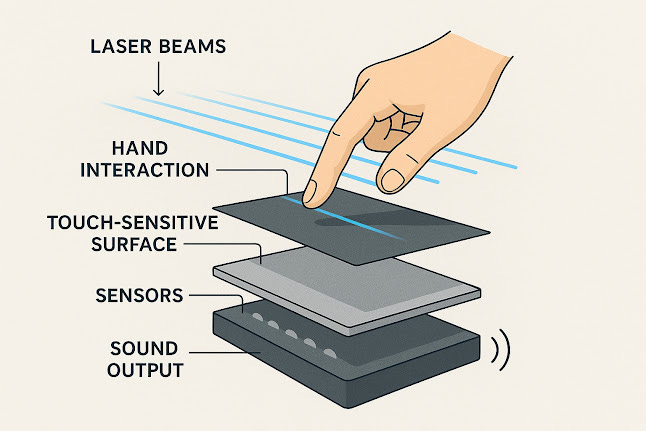 LASER BEAMS

HAND INTERACTION

TOUCH-SENSITIVE SURFACE

SENSORS

SOUND OUTPUT